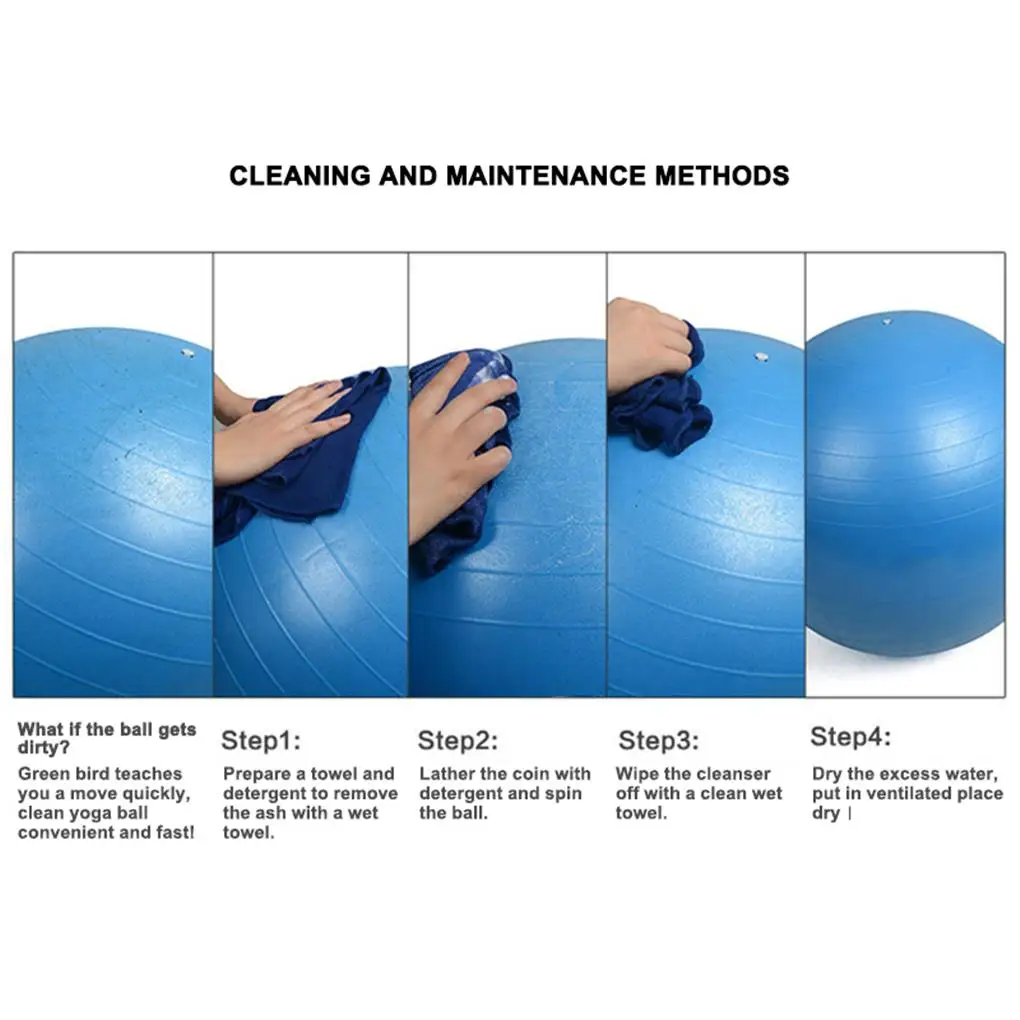 CLEANING AND MAINTENANCE METHODS

What if the ball gets dirty?

Green bird teaches you a move quickly, clean yoga ball convenient and fast!

Step1:

Prepare a towel and detergent to remove the ash with a wet towel.

Step2:

Lather the coin with detergent and spin the ball.

Step3:

Wipe the cleanser off with a clean wet towel.

Step4:

Dry the excess water, put in ventilated place dry !