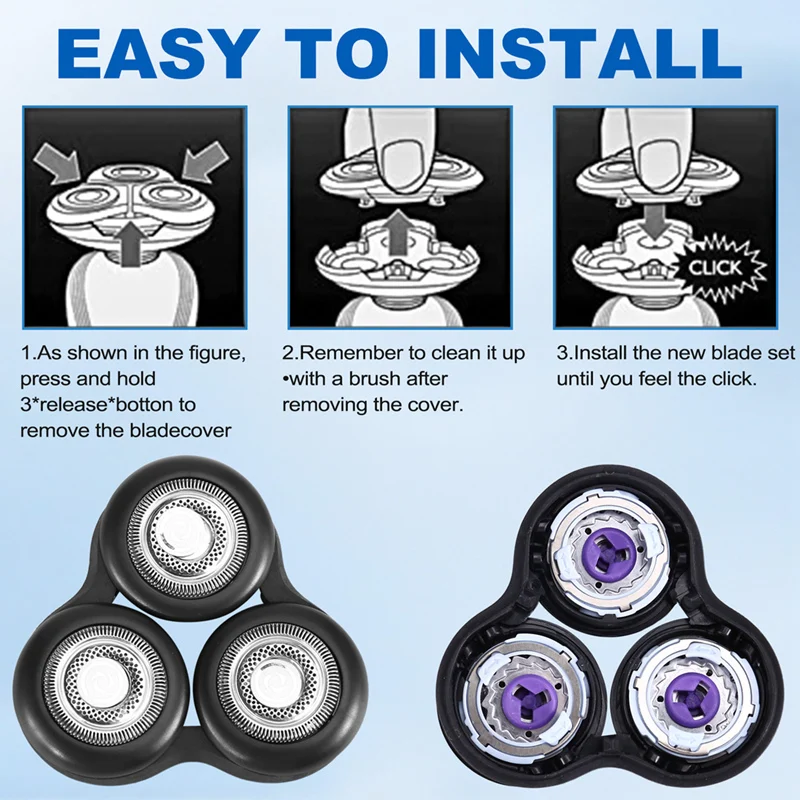 EASY TO INSTALL

CLICK

1.As shown in the figure, press and hold 3*release*botton to remove the bladecover

2.Remember to clean it up •with a brush after removing the cover.

3.Install the new blade set until you feel the click.