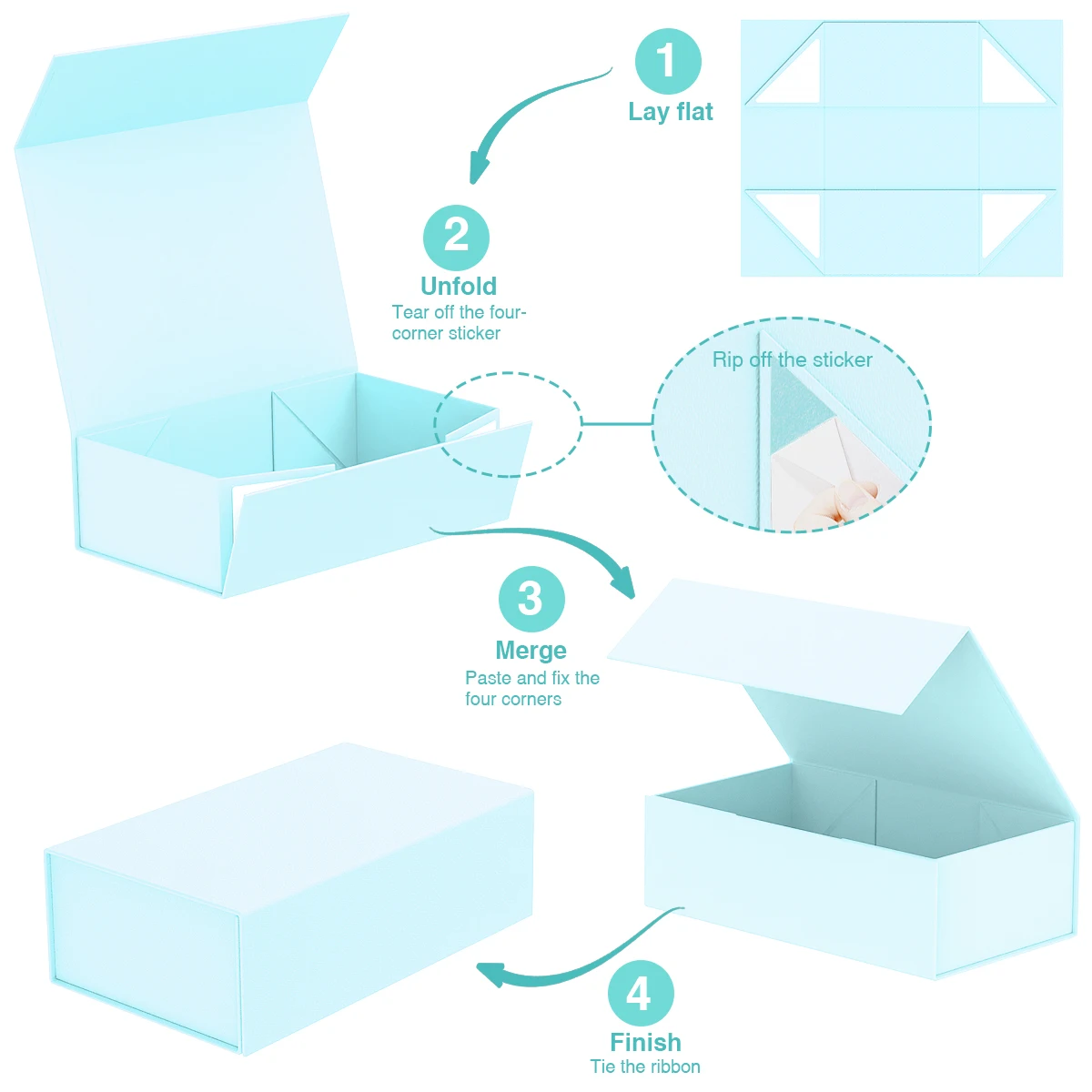 1
Lay flat

2
Unfold
Tear off the four-corner sticker

Rip off the sticker

3
Merge
Paste and fix the four corners

4
Finish
Tie the ribbon