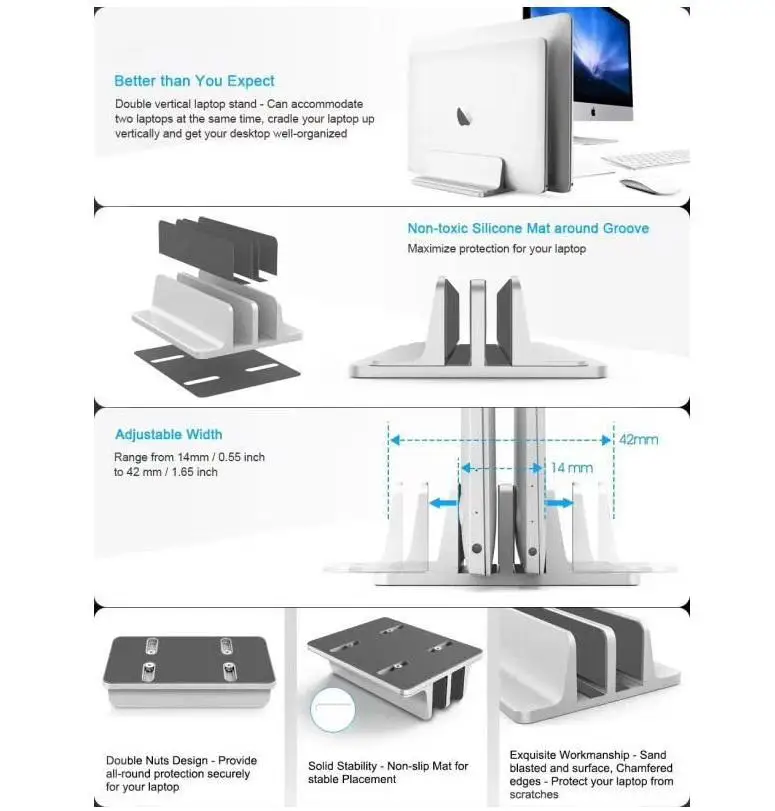 Better than You Expect

Double vertical laptop stand - Can accommodate two laptops at the same time, cradle your laptop up vertically and get your desktop well-organized

Non-toxic Silicone Mat around Groove

Maximize protection for your laptop

Adjustable Width

Range from 14mm / 0.55 inch to 42 mm / 1.65 inch

42mm

14 mm

Double Nuts Design - Provide all-round protection securely for your laptop

Solid Stability - Non-slip Mat for stable Placement

Exquisite Workmanship - Sand blasted and surface, Chamfered edges - Protect your laptop from scratches