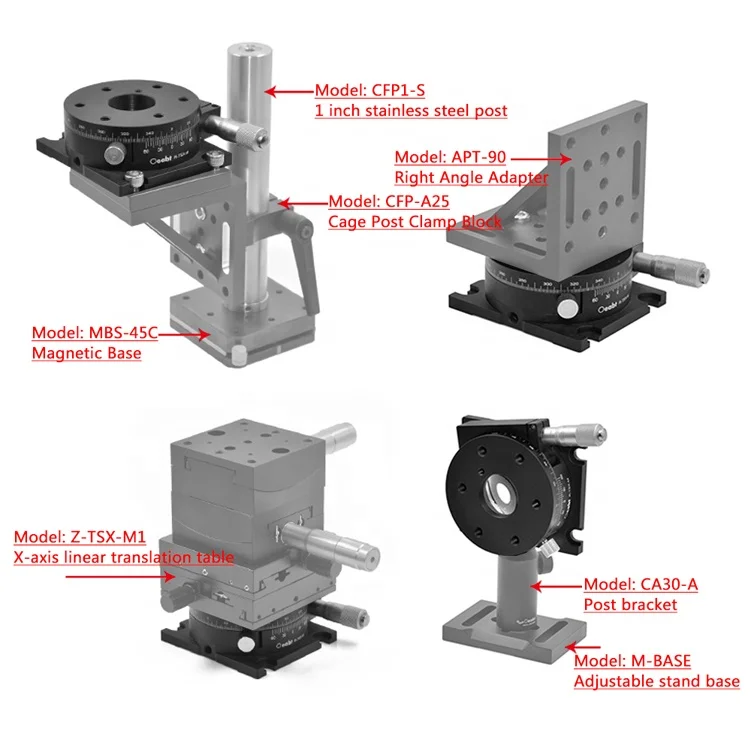 Model: CFP1-S
1 inch stainless steel post

Model: APT-90
Right Angle Adapter

Model: CFP-A25
Cage Post Clamp Block

Model: MBS-45C
Magnetic Base

Model: Z-TSX-M1
X-axis linear translation table

Model: CA30-A
Post bracket

Model: M-BASE
Adjustable stand base