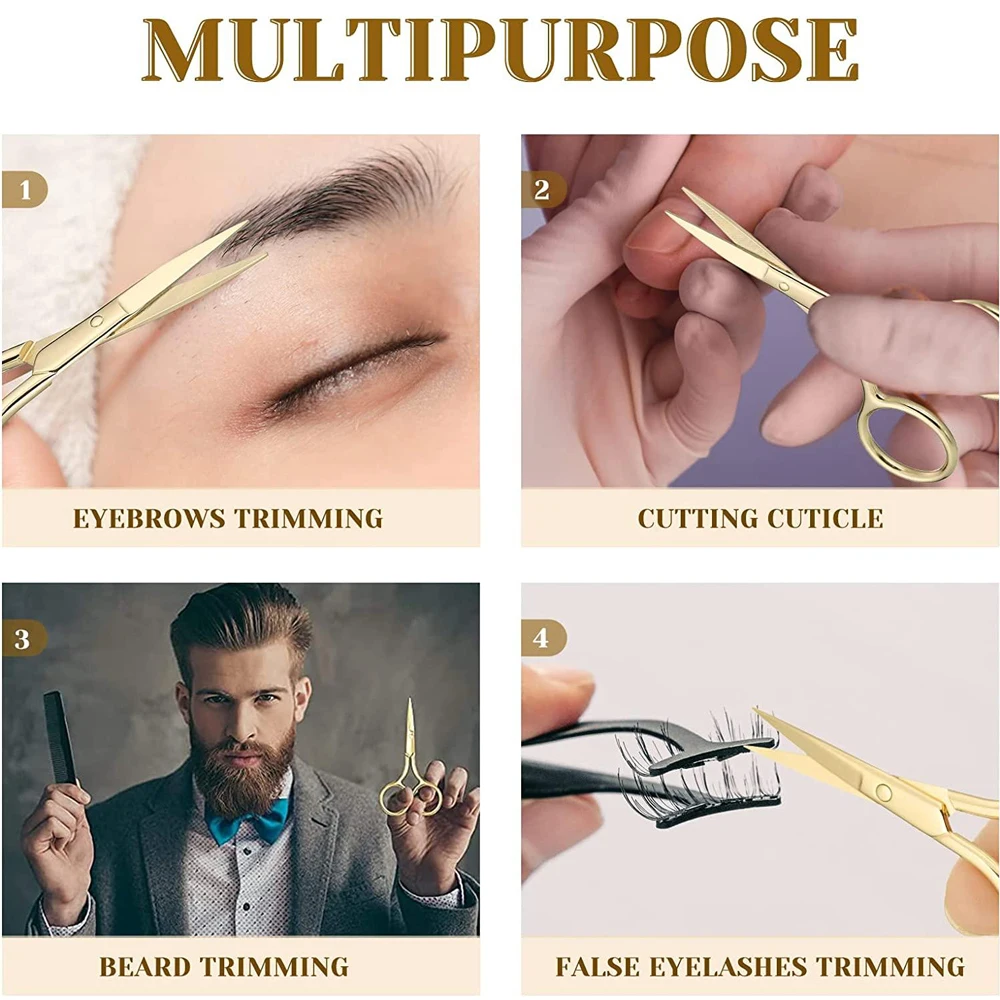 MULTIPURPOSE

1

EYEBROWS TRIMMING

2

CUTTING CUTICLE

3

BEARD TRIMMING

4

FALSE EYELASHES TRIMMING