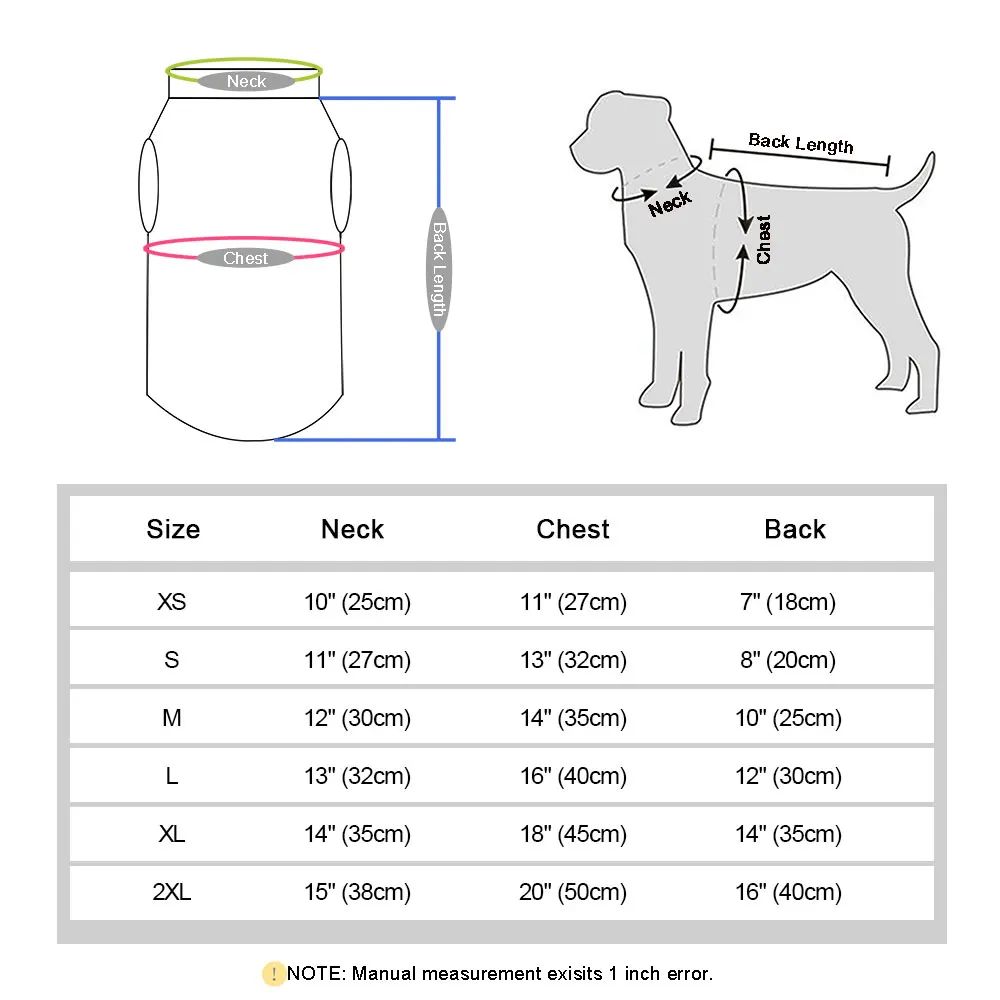 Neck
Chest
Back Length

Back Length
Neck
Chest

| Size | Neck | Chest | Back |
|---|---|---|---|
| XS | 10" (25cm) | 11" (27cm) | 7" (18cm) |
| S | 11" (27cm) | 13" (32cm) | 8" (20cm) |
| M | 12" (30cm) | 14" (35cm) | 10" (25cm) |
| L | 13" (32cm) | 16" (40cm) | 12" (30cm) |
| XL | 14" (35cm) | 18" (45cm) | 14" (35cm) |
| 2XL | 15" (38cm) | 20" (50cm) | 16" (40cm) |

! NOTE: Manual measurement exisits 1 inch error.