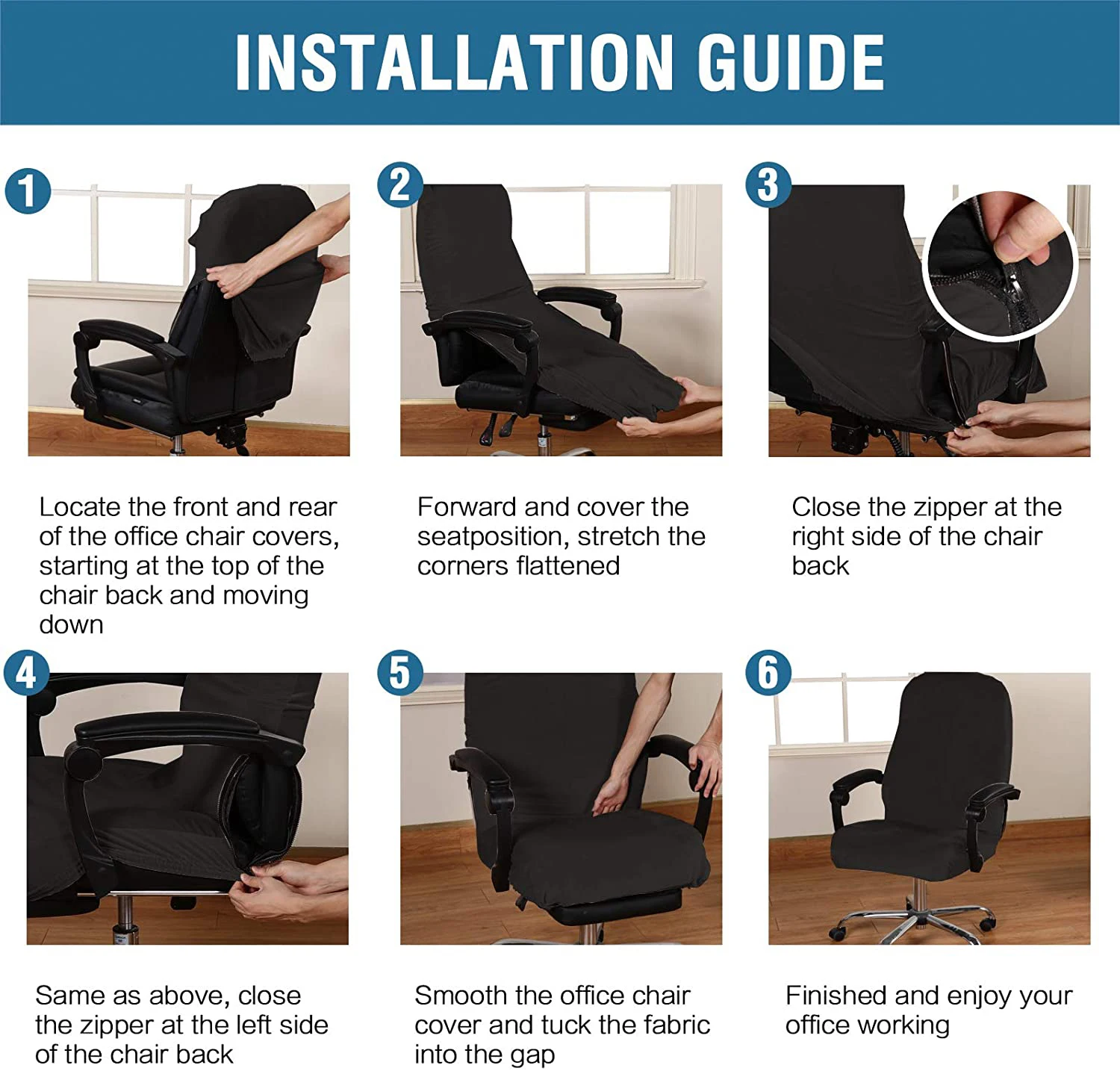 INSTALLATION GUIDE

1

Locate the front and rear of the office chair covers, starting at the top of the chair back and moving down

2

Forward and cover the seatposition, stretch the corners flattened

3

Close the zipper at the right side of the chair back

4

Same as above, close the zipper at the left side of the chair back

5

Smooth the office chair cover and tuck the fabric into the gap

6

Finished and enjoy your office working