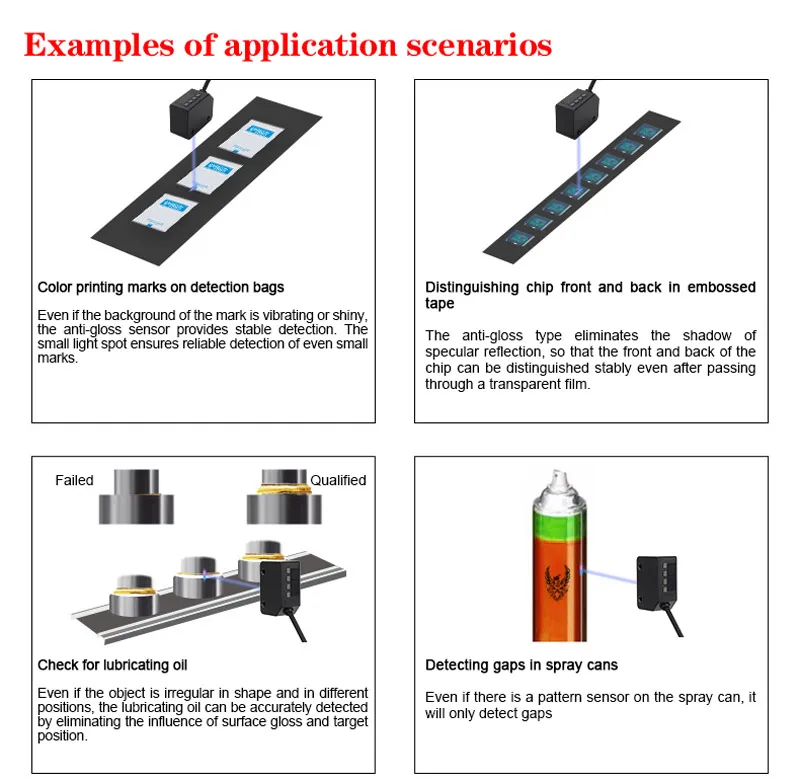 Examples of application scenarios

Color printing marks on detection bags

Even if the background of the mark is vibrating or shiny, the anti-gloss sensor provides stable detection. The small light spot ensures reliable detection of even small marks.

Distinguishing chip front and back in embossed tape

The anti-gloss type eliminates the shadow of specular reflection, so that the front and back of the chip can be distinguished stably even after passing through a transparent film.

Failed

Qualified

Check for lubricating oil

Even if the object is irregular in shape and in different positions, the lubricating oil can be accurately detected by eliminating the influence of surface gloss and target position.

Detecting gaps in spray cans

Even if there is a pattern sensor on the spray can, it will only detect gaps