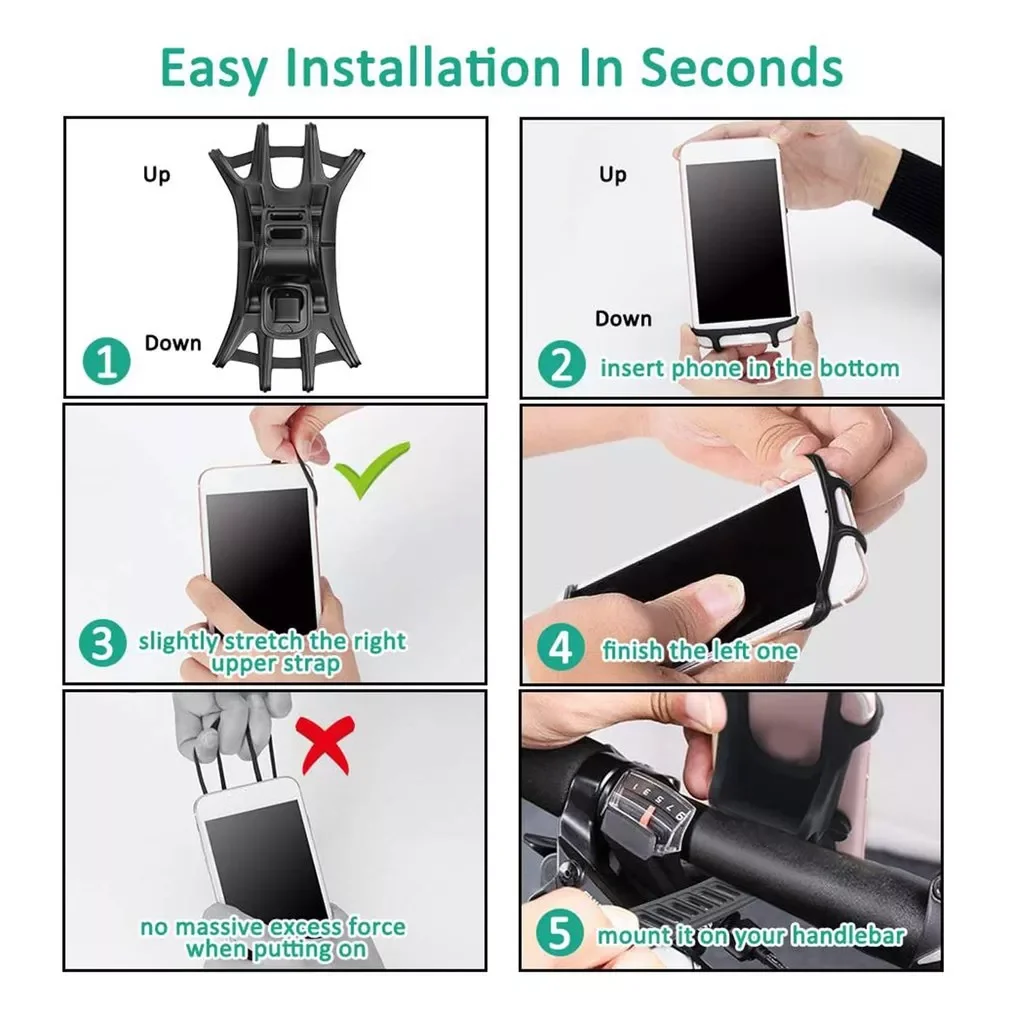 Easy Installation In Seconds

Up

Down

1

Up

Down

2 insert phone in the bottom

3 slightly stretch the right upper strap

4 finish the left one

no massive excess force when putting on

5 mount it on your handlebar