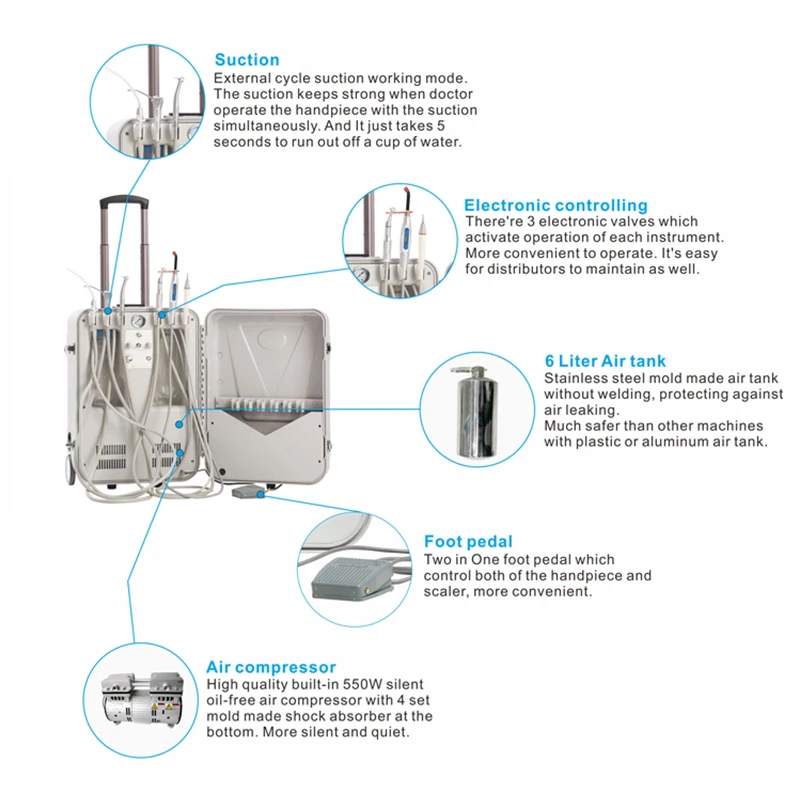 Suction
External cycle suction working mode. The suction keeps strong when doctor operate the handpiece with the suction simultaneously. And It just takes 5 seconds to run out off a cup of water.

Electronic controlling
There're 3 electronic valves which activate operation of each instrument. More convenient to operate. It's easy for distributors to maintain as well.

6 Liter Air tank
Stainless steel mold made air tank without welding, protecting against air leaking.
Much safer than other machines with plastic or aluminum air tank.

Foot pedal
Two in One foot pedal which control both of the handpiece and scaler, more convenient.

Air compressor
High quality built-in 550W silent oil-free air compressor with 4 set mold made shock absorber at the bottom. More silent and quiet.