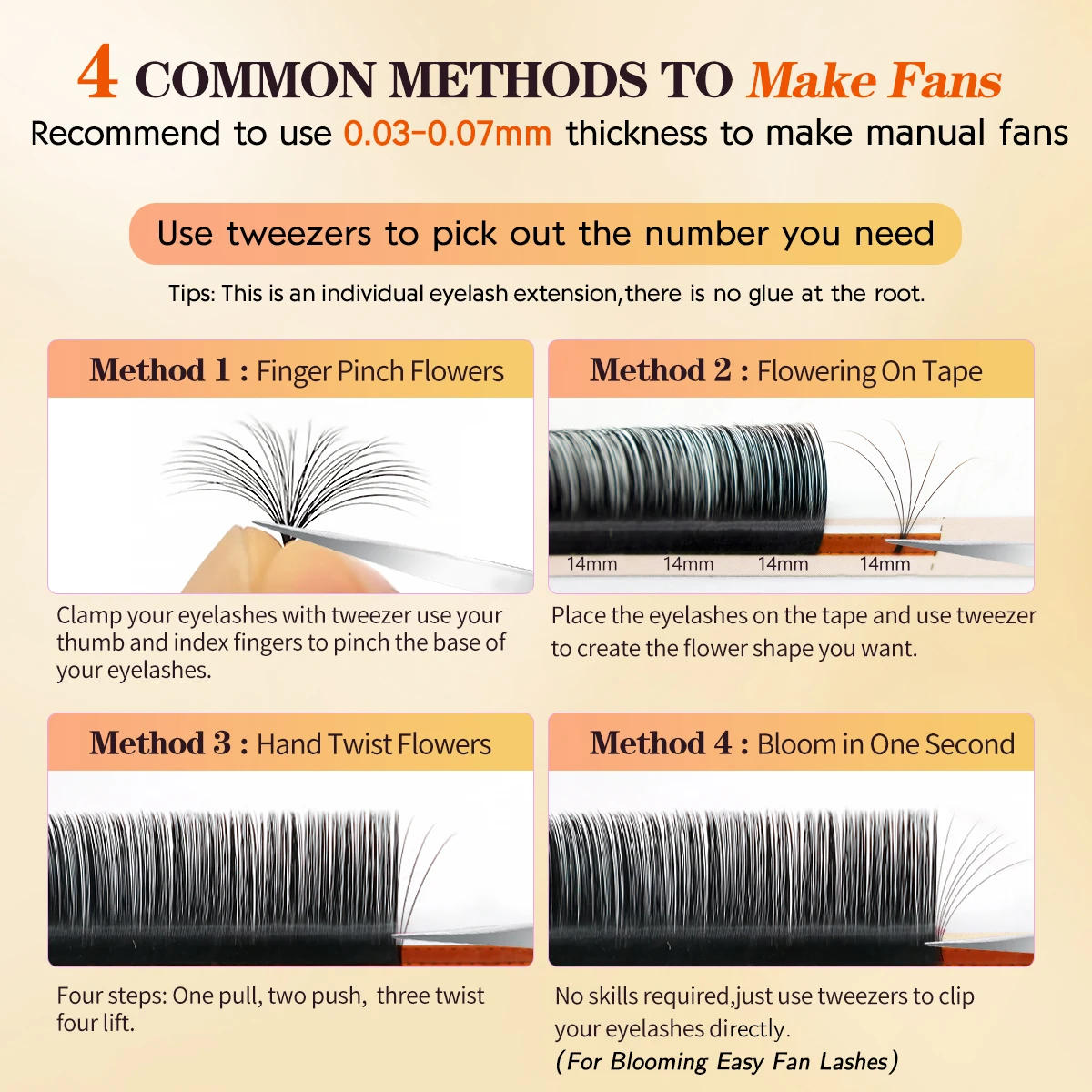 4 COMMON METHODS TO Make Fans
Recommend to use 0.03-0.07mm thickness to make manual fans

Use tweezers to pick out the number you need

Tips: This is an individual eyelash extension,there is no glue at the root.

Method 1 : Finger Pinch Flowers

Clamp your eyelashes with tweezer use your thumb and index fingers to pinch the base of your eyelashes.

Method 2 : Flowering On Tape

14mm 14mm 14mm 14mm

Place the eyelashes on the tape and use tweezer to create the flower shape you want.

Method 3 : Hand Twist Flowers

Four steps: One pull, two push, three twist four lift.

Method 4 : Bloom in One Second

No skills required,just use tweezers to clip your eyelashes directly.
(For Blooming Easy Fan Lashes)