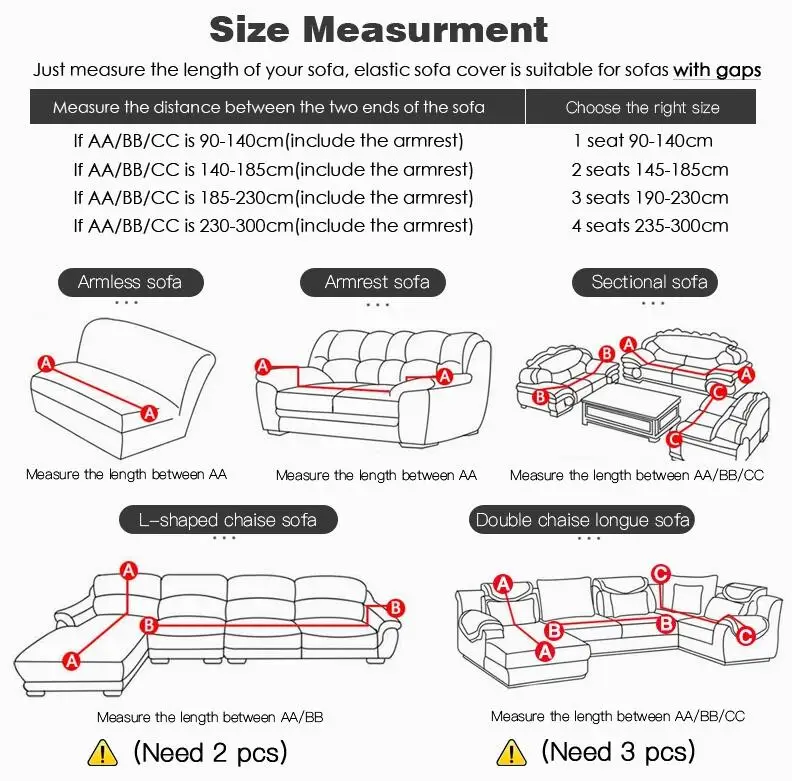 Size Measurment

Just measure the length of your sofa, elastic sofa cover is suitable for sofas with gaps

| Measure the distance between the two ends of the sofa | Choose the right size |
|---|---|
| If AA/BB/CC is 90-140cm(include the armrest) | 1 seat 90-140cm |
| If AA/BB/CC is 140-185cm(include the armrest) | 2 seats 145-185cm |
| If AA/BB/CC is 185-230cm(include the armrest) | 3 seats 190-230cm |
| If AA/BB/CC is 230-300cm(include the armrest) | 4 seats 235-300cm |

Armless sofa

A A

Measure the length between AA

Armrest sofa

A A

Measure the length between AA

Sectional sofa

A B A B C C

Measure the length between AA/BB/CC

L-shaped chaise sofa

A B B A

Measure the length between AA/BB

(Need 2 pcs)

Double chaise longue sofa

A C B B A C

Measure the length between AA/BB/CC

(Need 3 pcs)