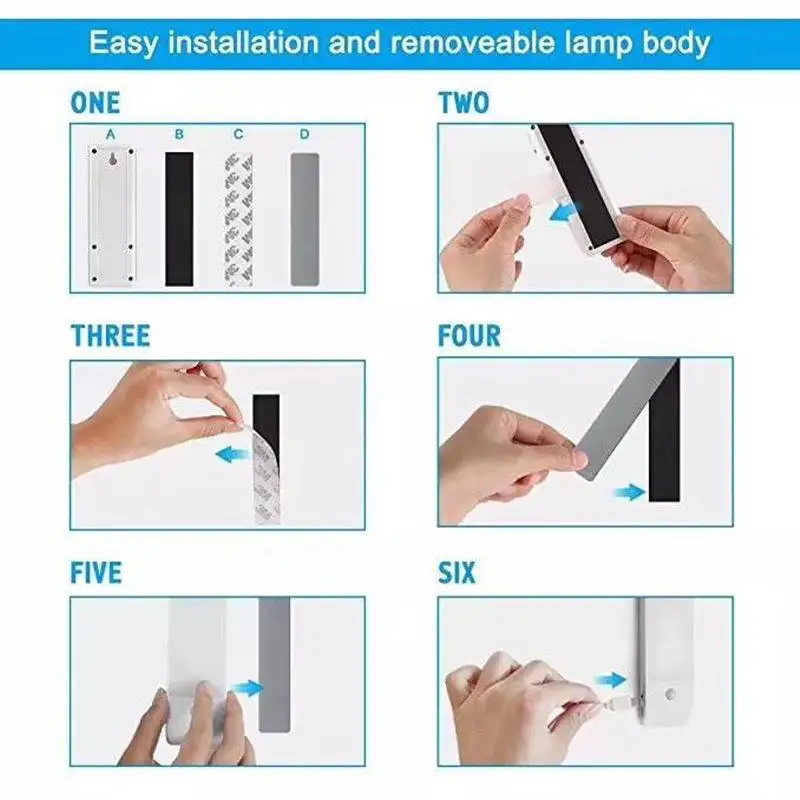 Easy installation and removeable lamp body

ONE

A B C D

TWO

THREE

FOUR

FIVE

SIX