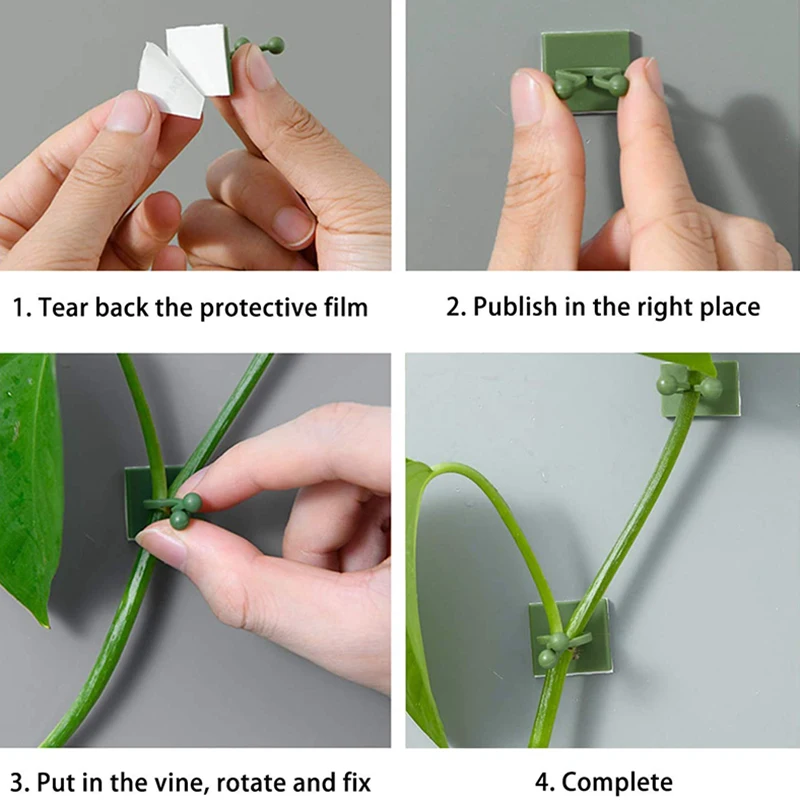 1. Tear back the protective film

2. Publish in the right place

3. Put in the vine, rotate and fix

4. Complete