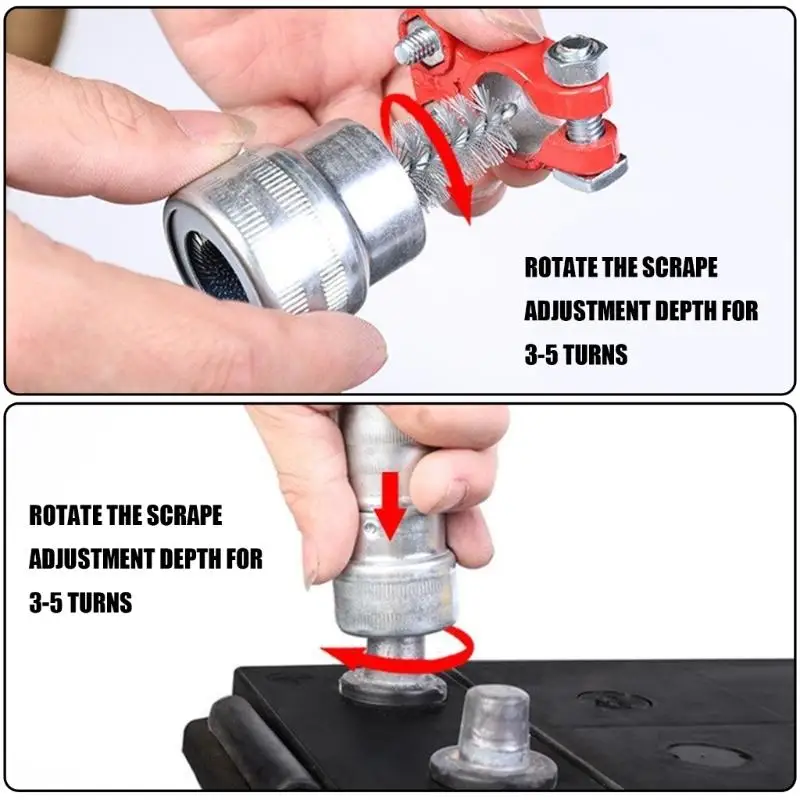 ROTATE THE SCRAPE ADJUSTMENT DEPTH FOR 3-5 TURNS

ROTATE THE SCRAPE ADJUSTMENT DEPTH FOR 3-5 TURNS