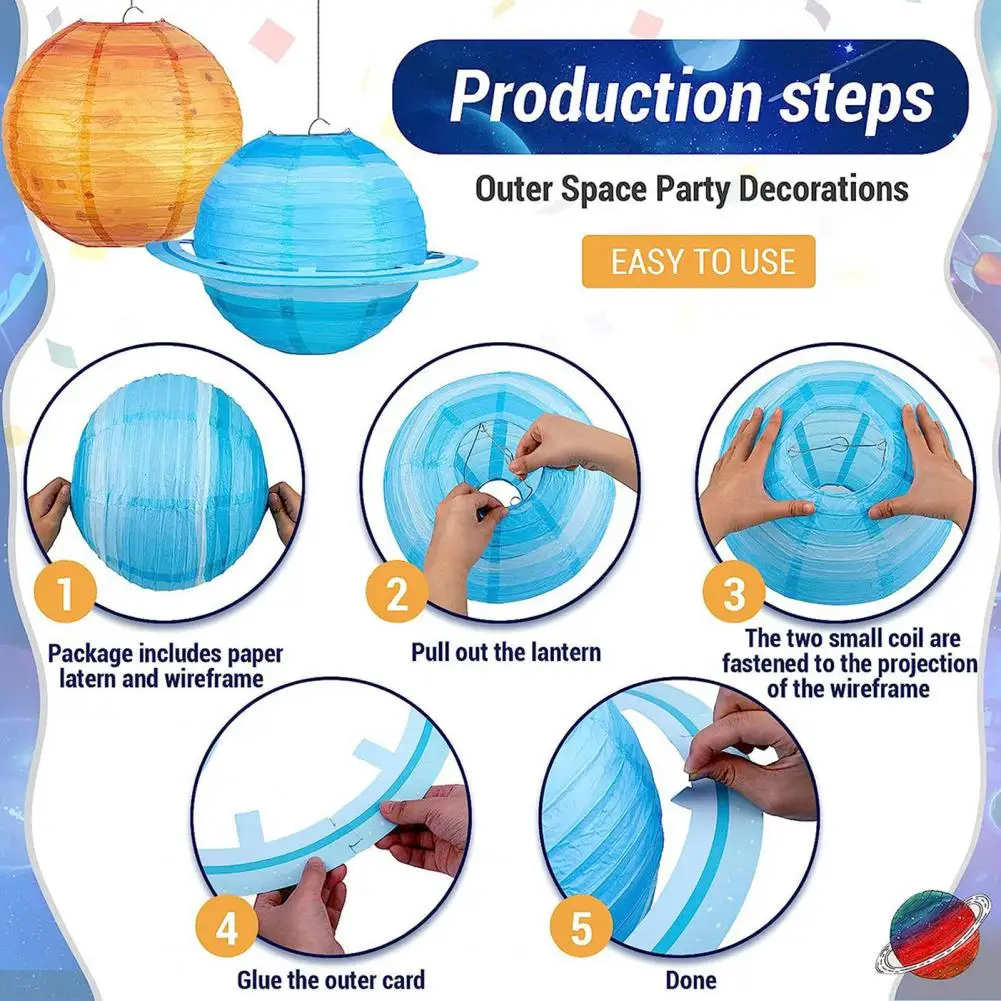 Production steps

Outer Space Party Decorations

EASY TO USE

1

Package includes paper latern and wireframe

2

Pull out the lantern

3

The two small coil are fastened to the projection of the wireframe

4

Glue the outer card

5

Done