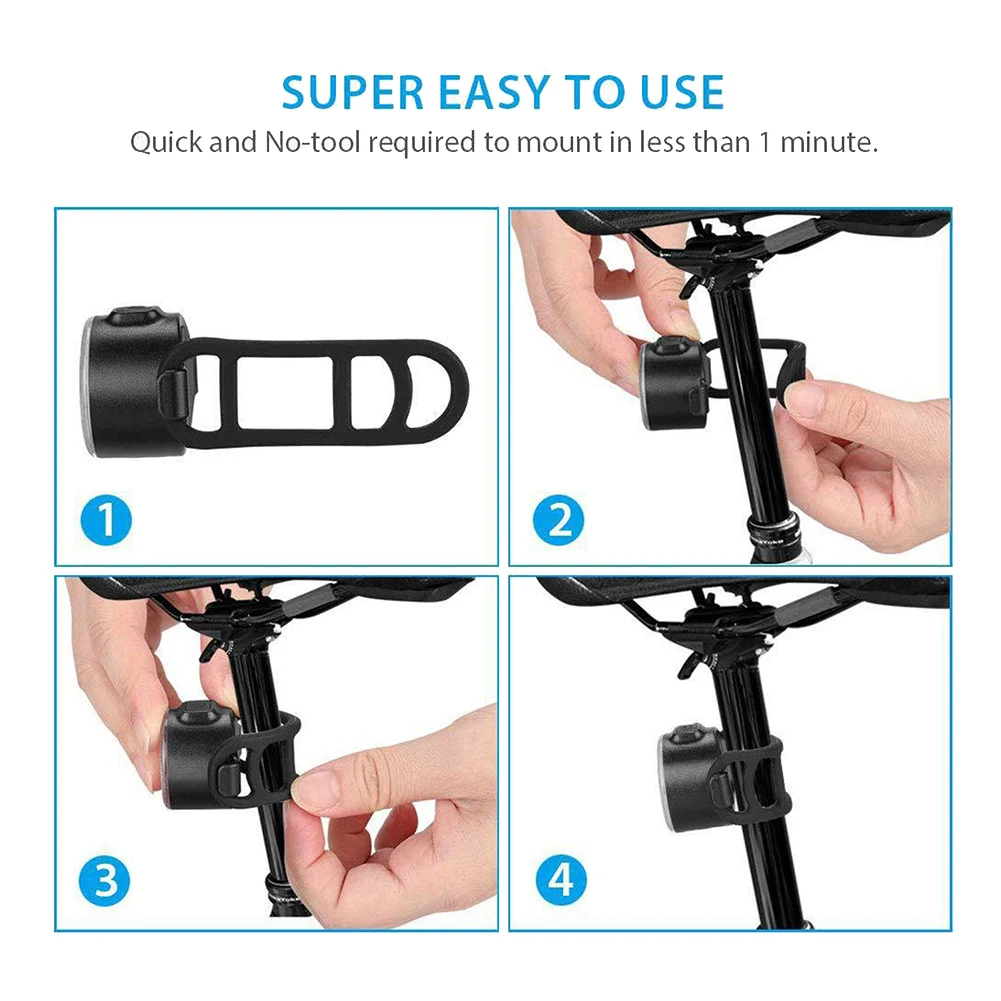 SUPER EASY TO USE

Quick and No-tool required to mount in less than 1 minute.

1

2

3

4