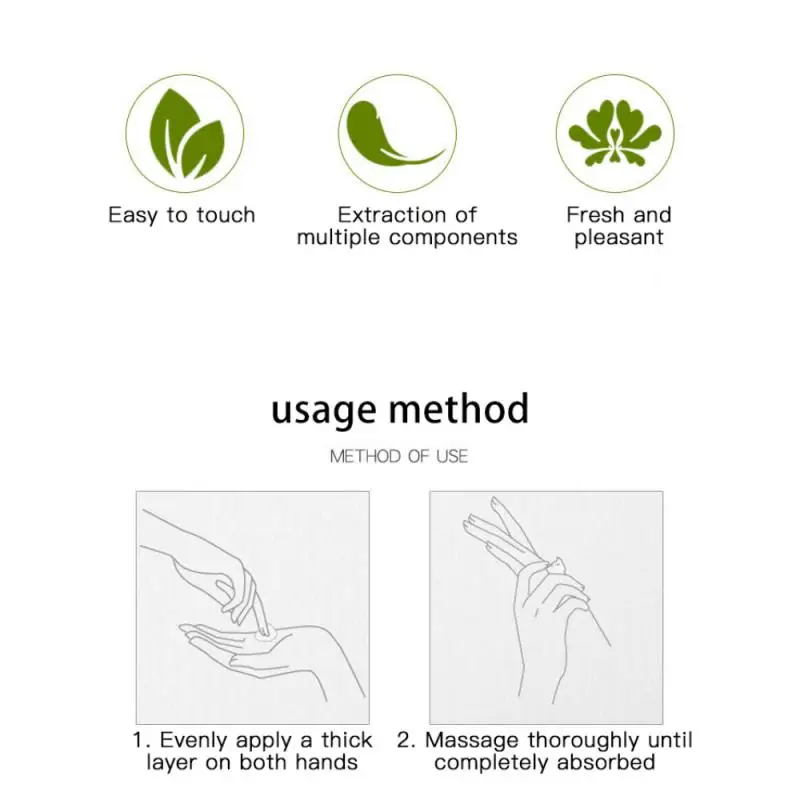 Easy to touch

Extraction of multiple components

Fresh and pleasant

usage method

METHOD OF USE

1. Evenly apply a thick layer on both hands

2. Massage thoroughly until completely absorbed