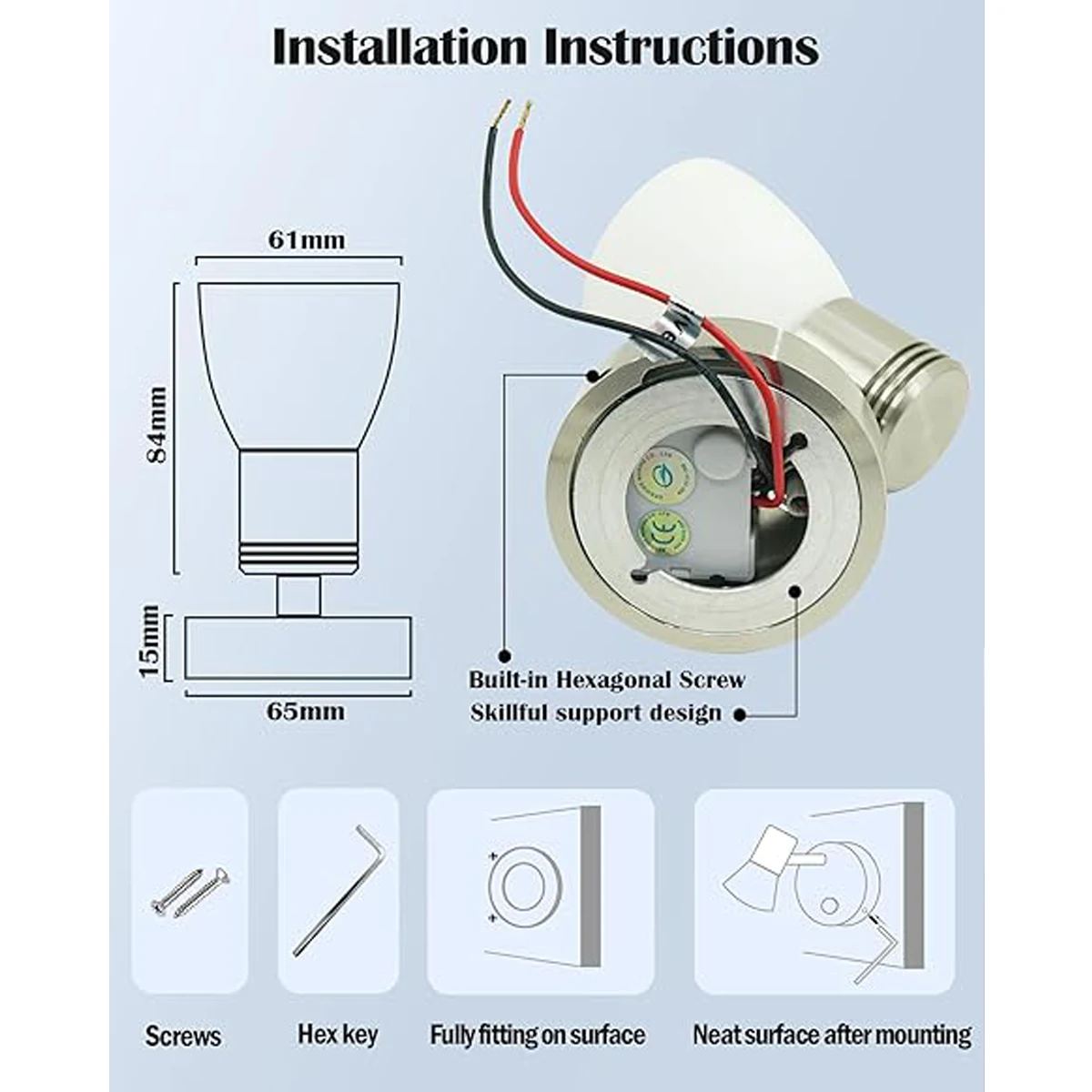 Installation Instructions

61mm

84mm

15mm

65mm

Built-in Hexagonal Screw

Skillful support design

Screws

Hex key

Fully fitting on surface

Neat surface after mounting