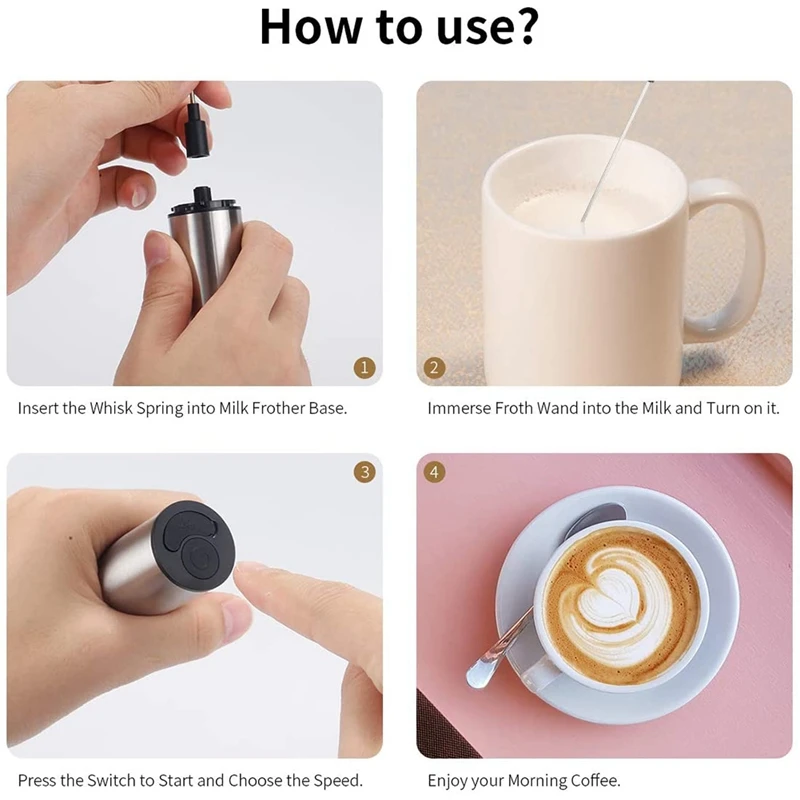 How to use?

1

Insert the Whisk Spring into Milk Frother Base.

2

Immerse Froth Wand into the Milk and Turn on it.

3

Press the Switch to Start and Choose the Speed.

4

Enjoy your Morning Coffee.