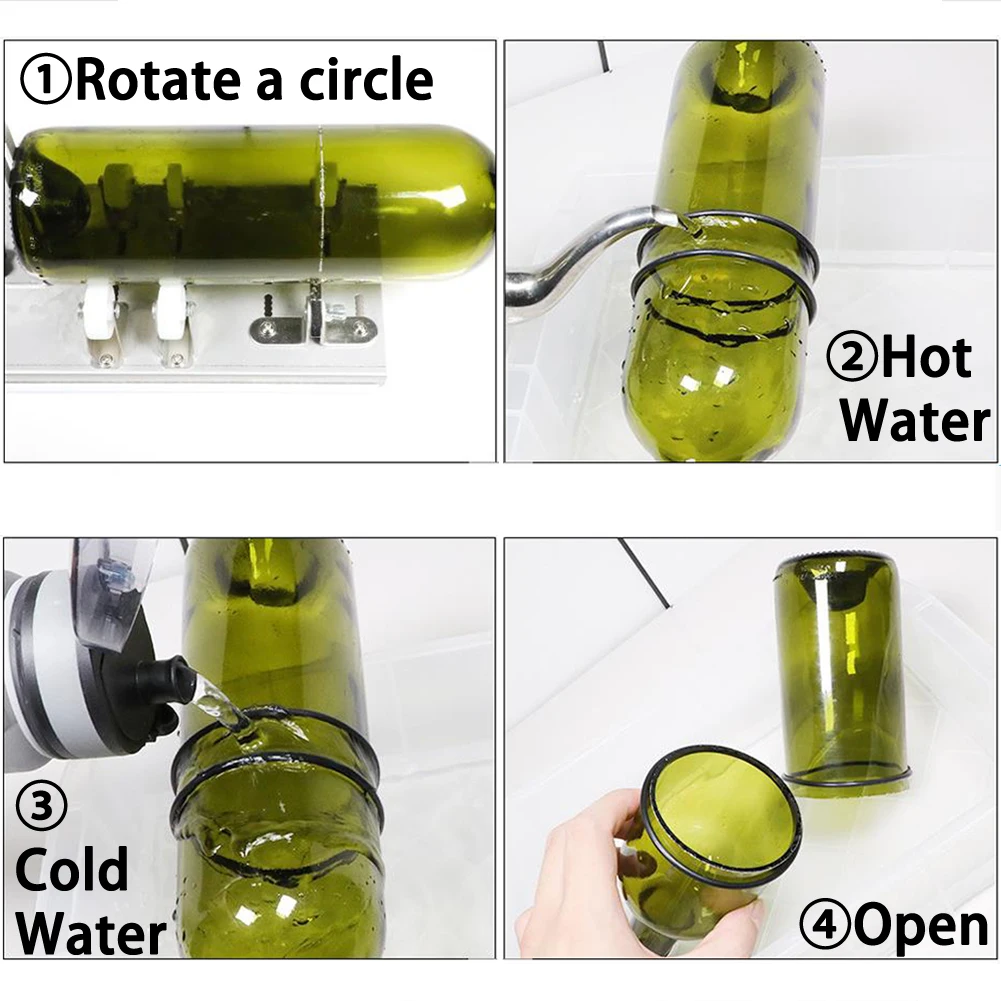 ①Rotate a circle

②Hot Water

③ Cold Water

④Open