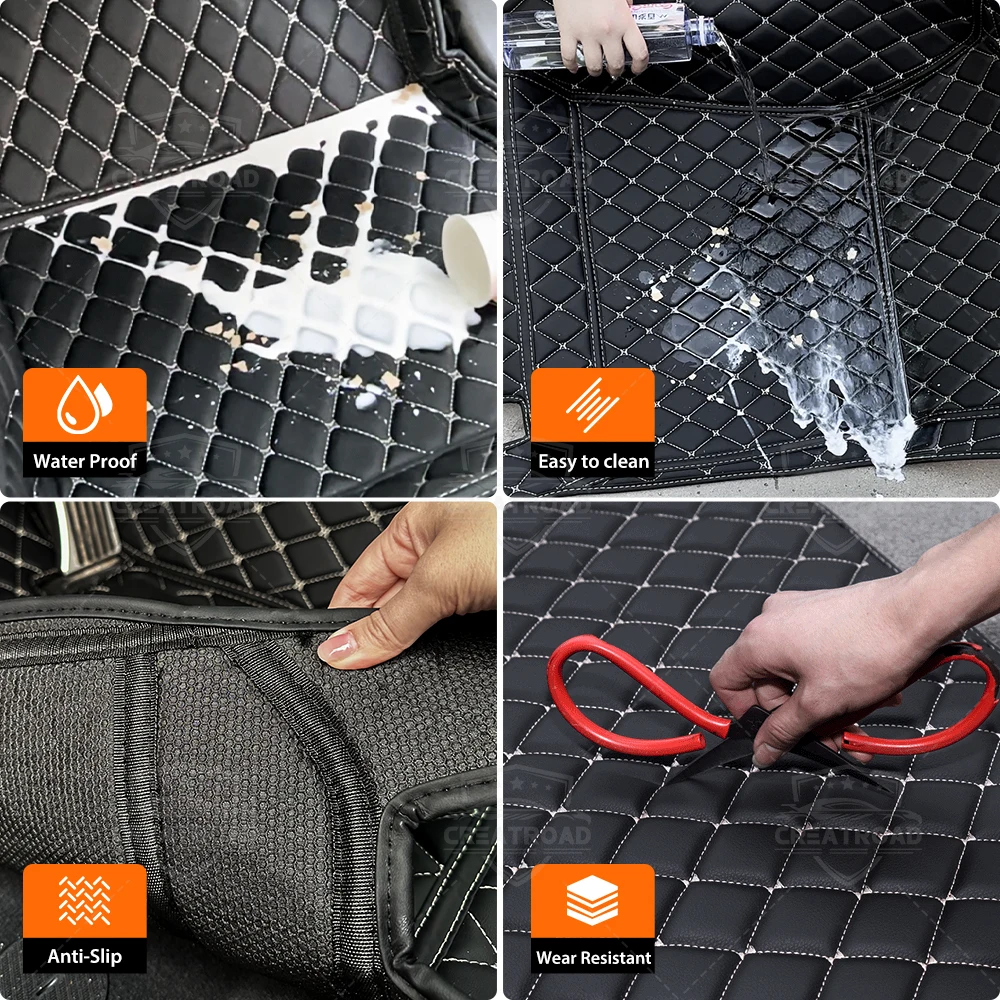 Water Proof

Easy to clean

Anti-Slip

Wear Resistant

CREATROAD