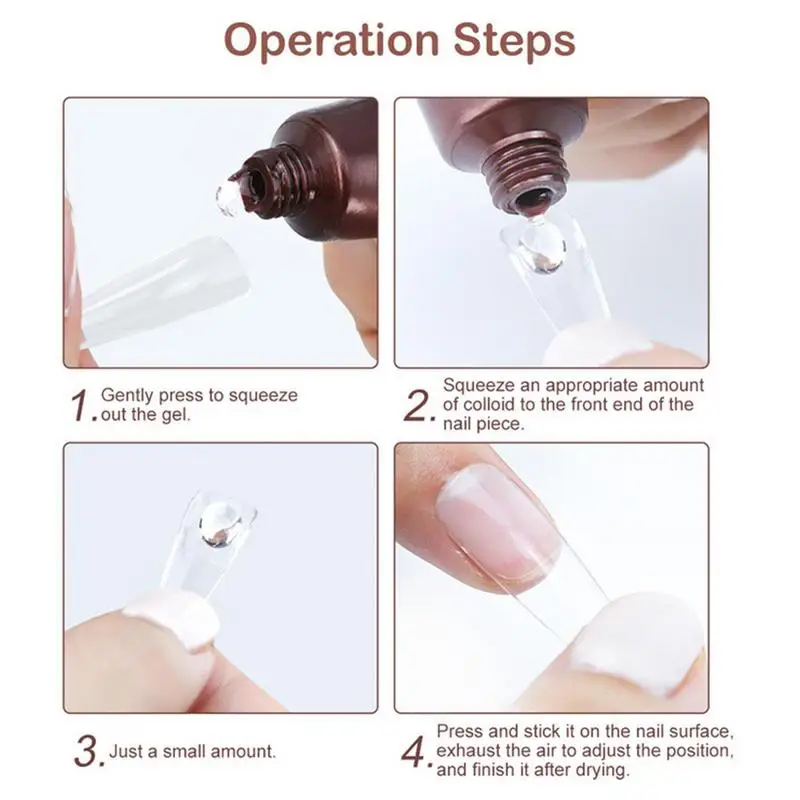 Operation Steps

1. Gently press to squeeze out the gel.

2. Squeeze an appropriate amount of colloid to the front end of the nail piece.

3. Just a small amount.

4. Press and stick it on the nail surface, exhaust the air to adjust the position, and finish it after drying.