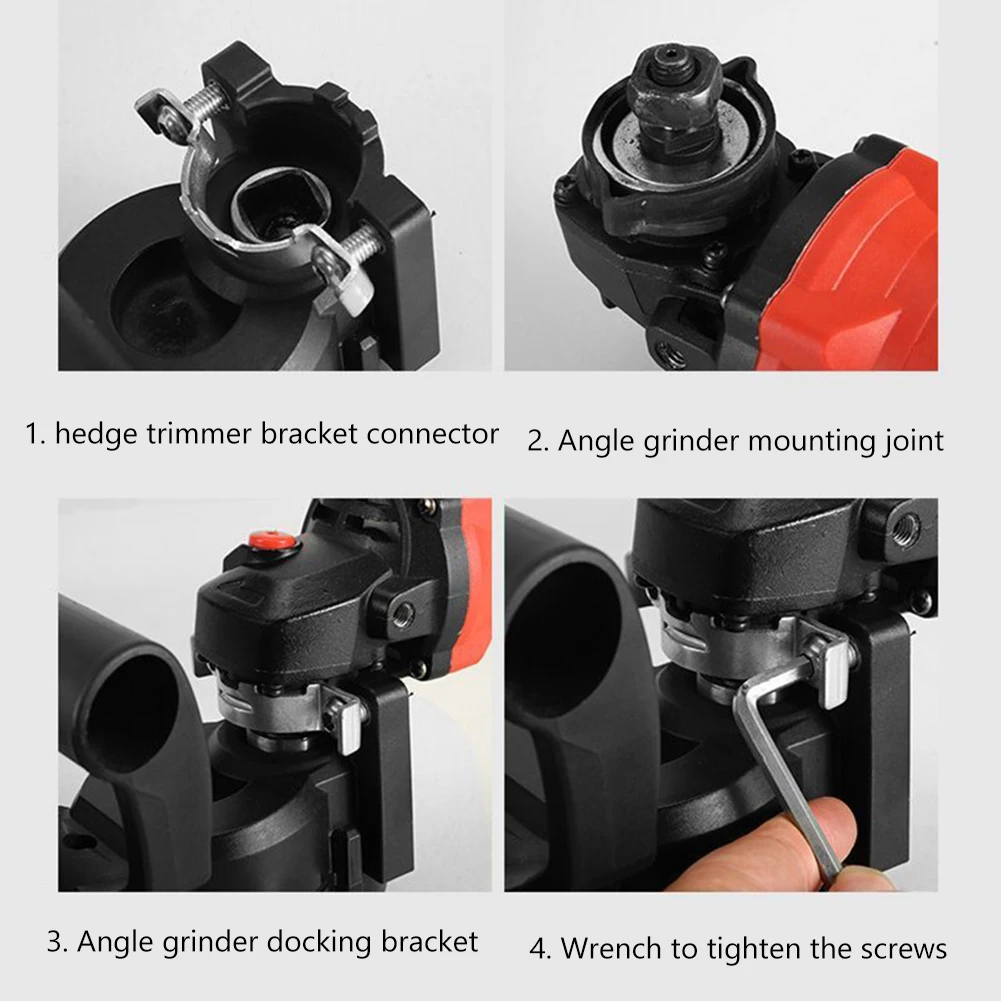 1. hedge trimmer bracket connector

2. Angle grinder mounting joint

3. Angle grinder docking bracket

4. Wrench to tighten the screws