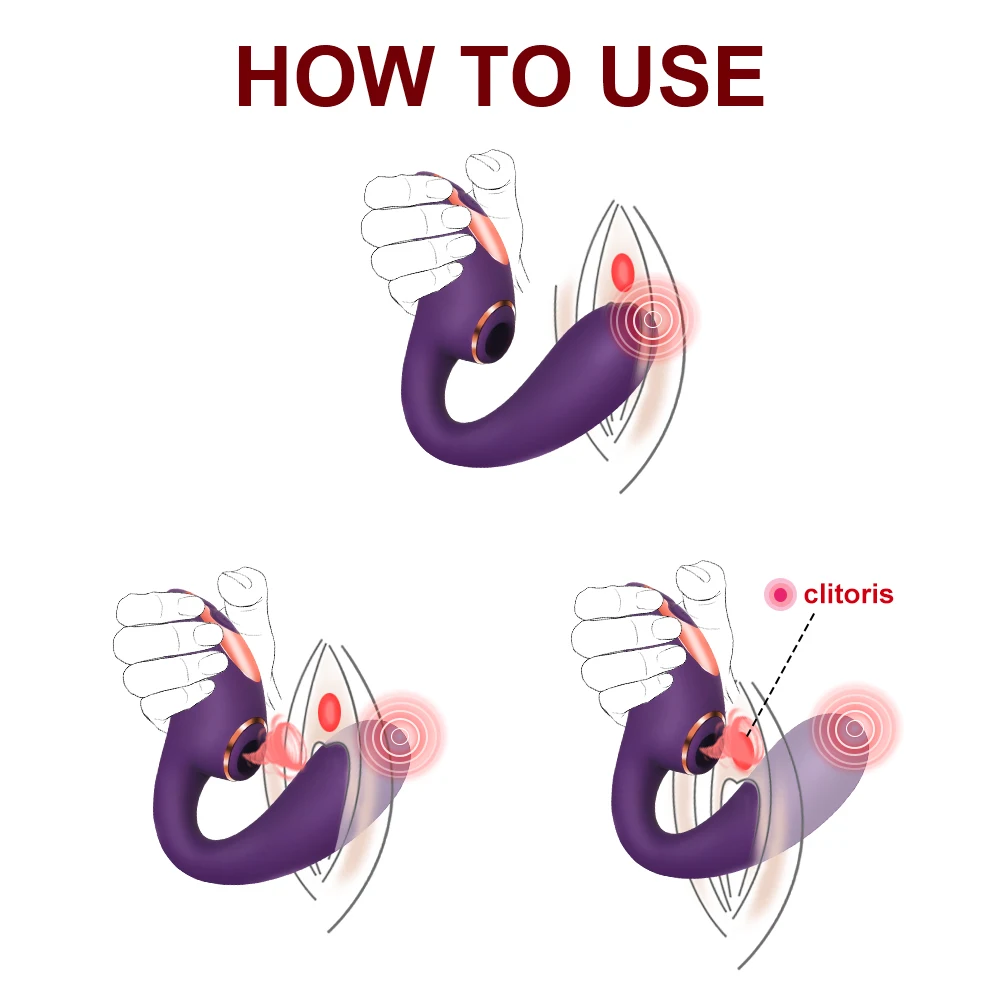 HOW TO USE

clitoris