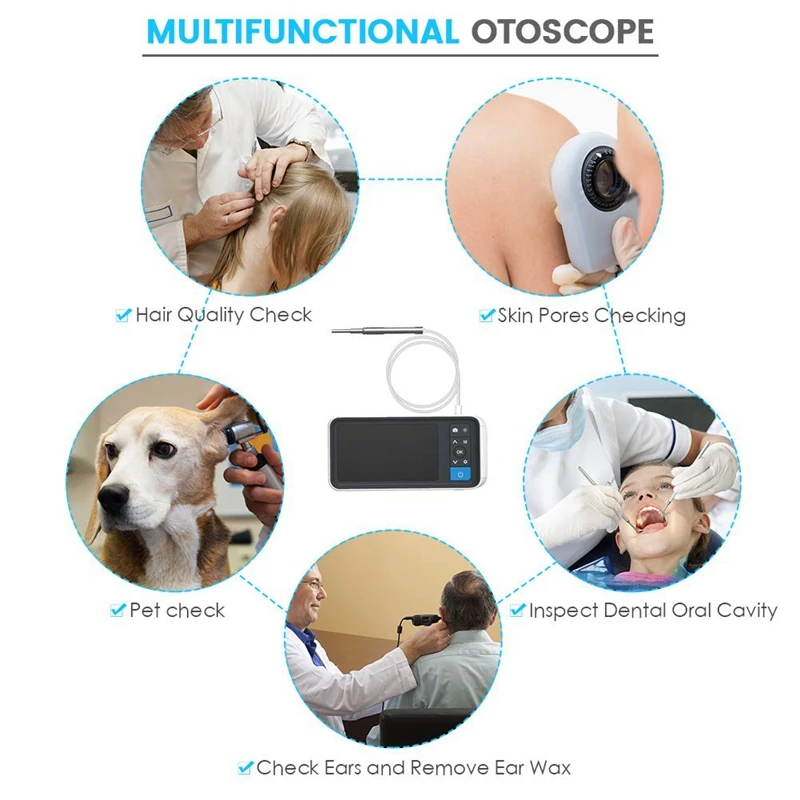 MULTIFUNCTIONAL OTOSCOPE

Hair Quality Check

Skin Pores Checking

OK

Pet check

Inspect Dental Oral Cavity

Check Ears and Remove Ear Wax