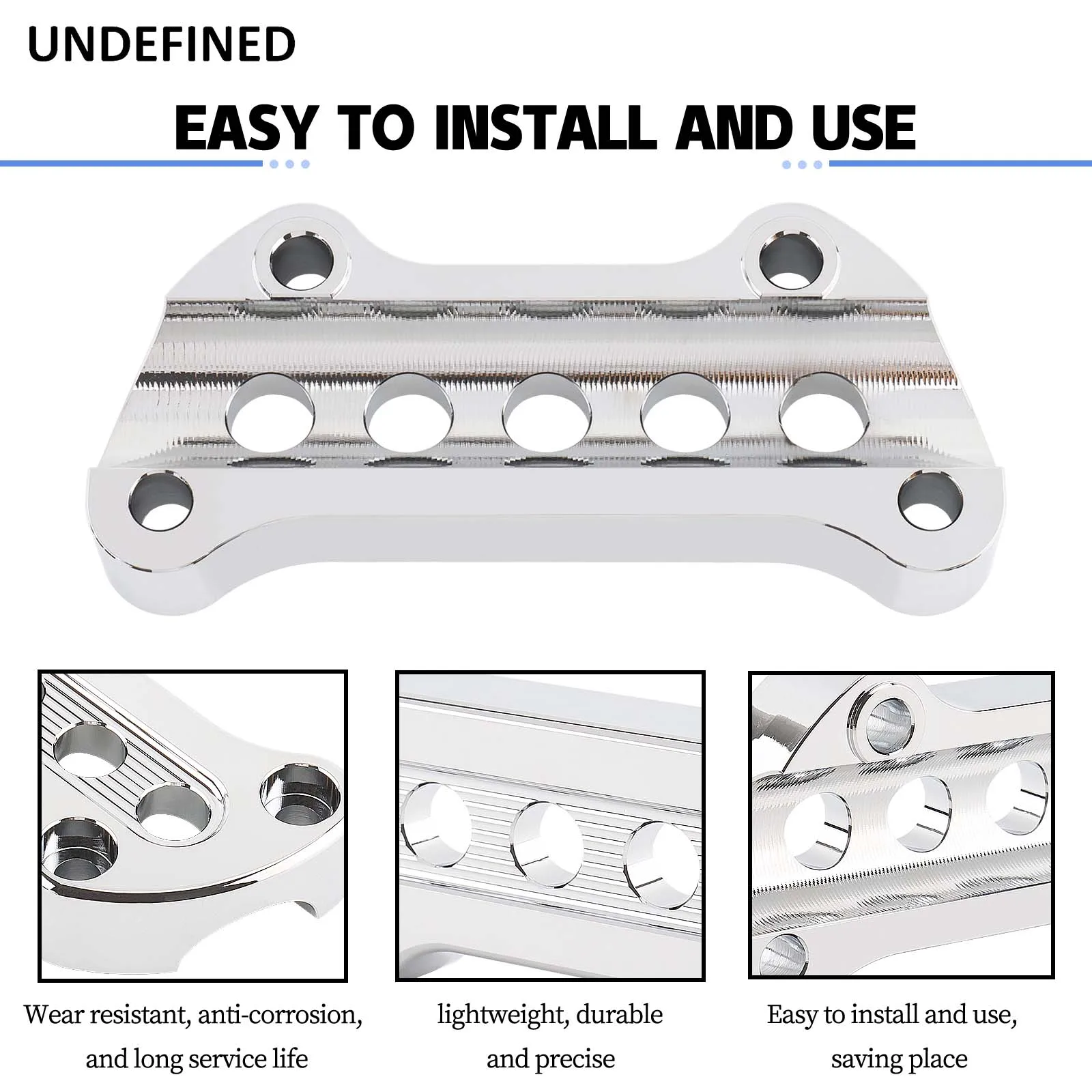 UNDEFINED

EASY TO INSTALL AND USE

Wear resistant, anti-corrosion, and long service life

lightweight, durable and precise

Easy to install and use, saving place