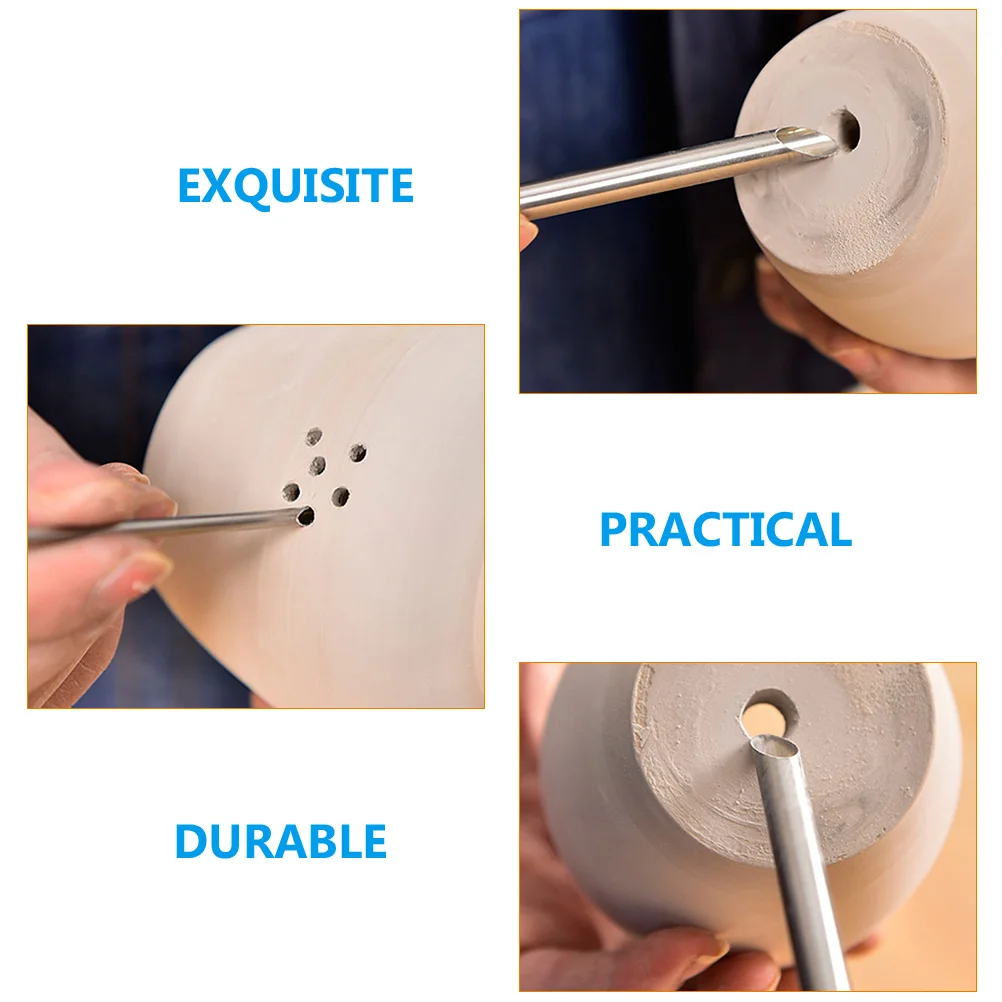 EXQUISITE

PRACTICAL

DURABLE