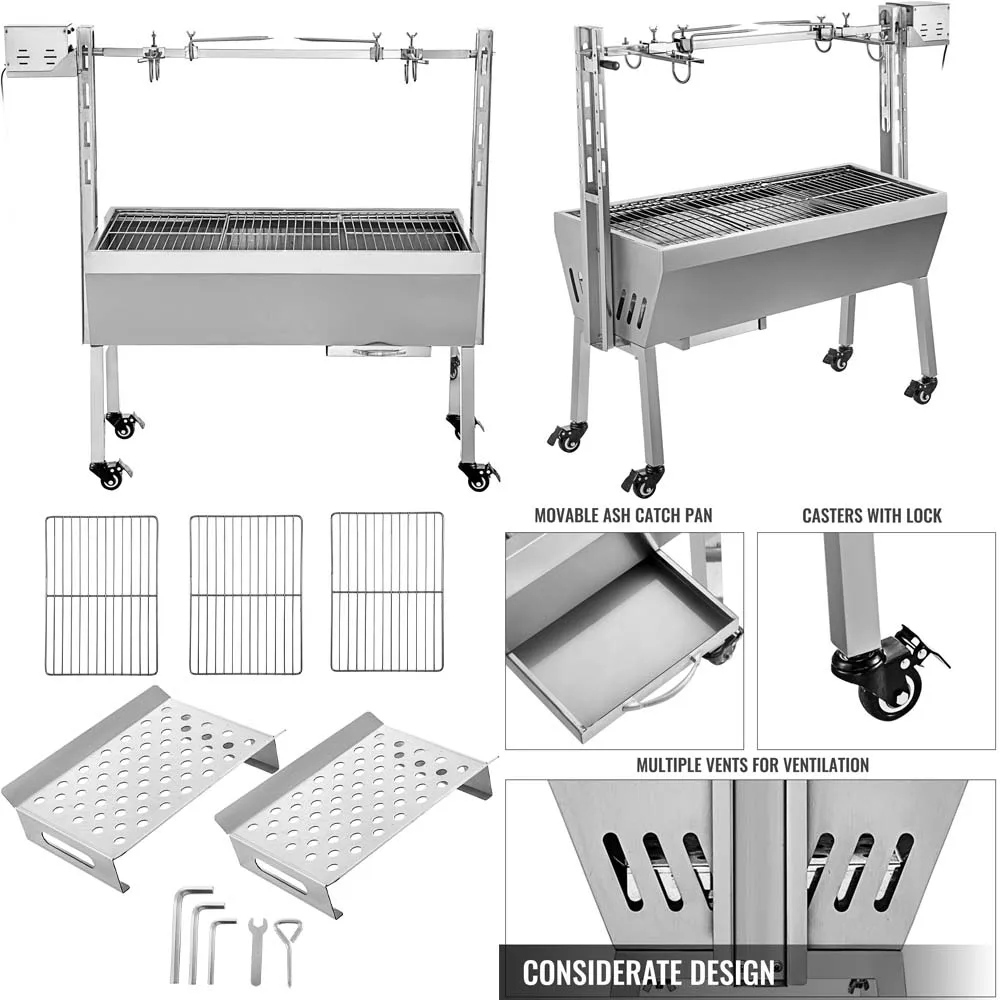 MOVABLE ASH CATCH PAN

CASTERS WITH LOCK

MULTIPLE VENTS FOR VENTILATION

CONSIDERATE DESIGN