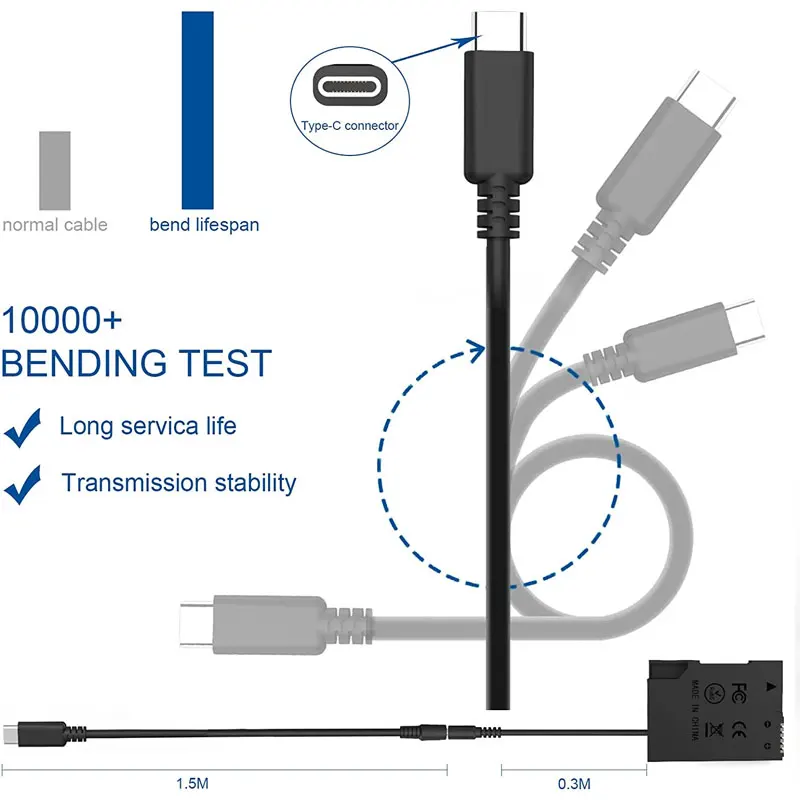 Type-C connector

normal cable

bend lifespan

10000+
BENDING TEST

Long servica life

Transmission stability

MADE IN CHINA

FC

CE

1.5M

0.3M