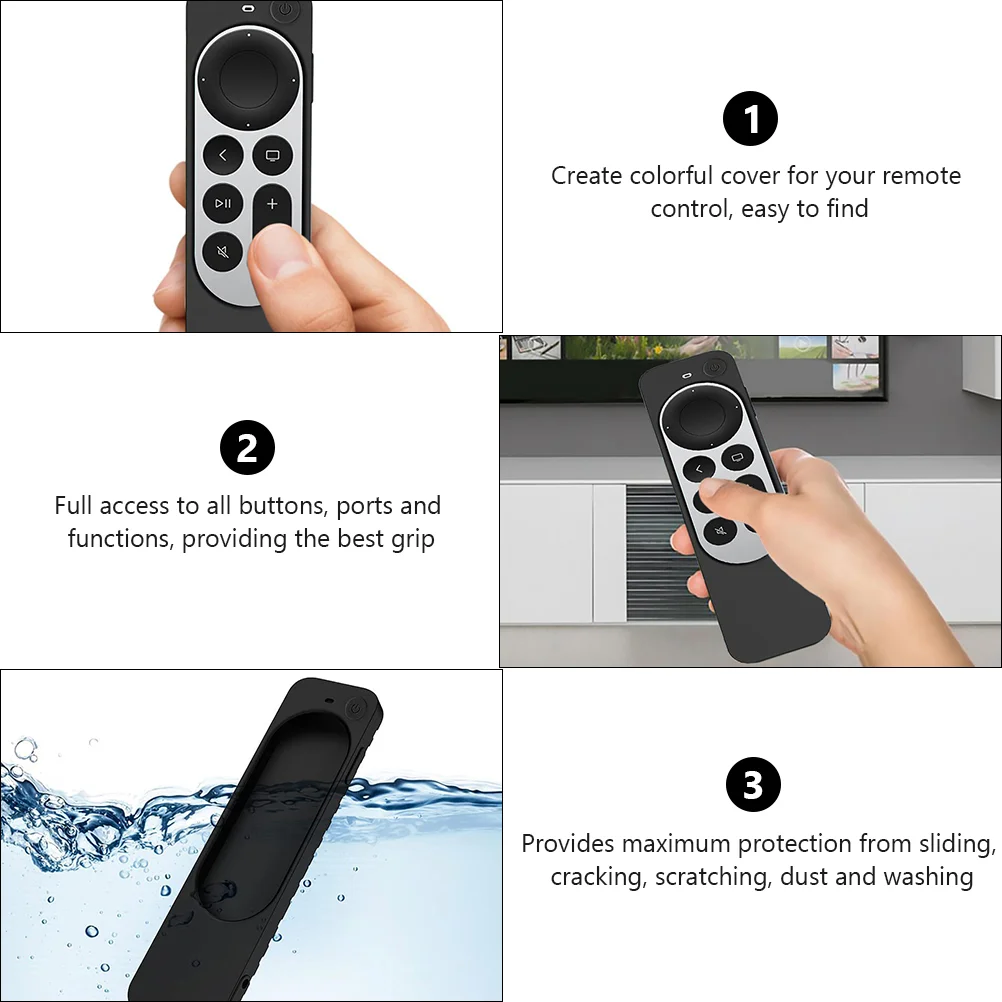 1

Create colorful cover for your remote control, easy to find

2

Full access to all buttons, ports and functions, providing the best grip

3

Provides maximum protection from sliding, cracking, scratching, dust and washing