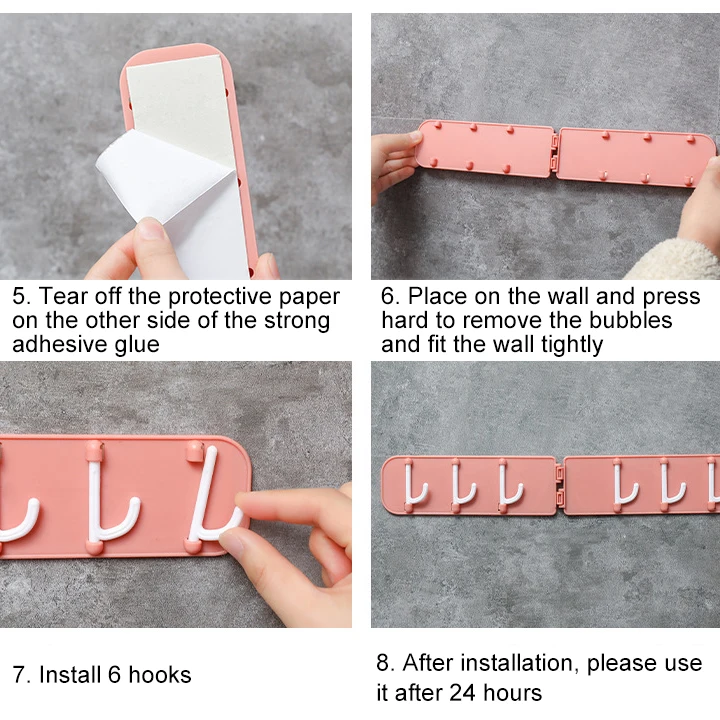 5. Tear off the protective paper on the other side of the strong adhesive glue

6. Place on the wall and press hard to remove the bubbles and fit the wall tightly

7. Install 6 hooks

8. After installation, please use it after 24 hours