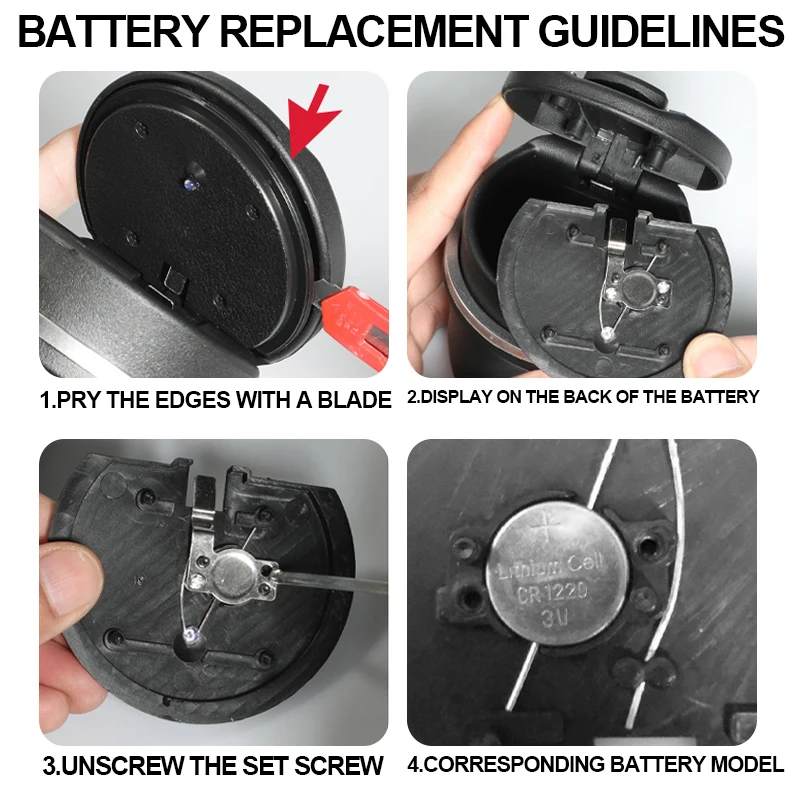 BATTERY REPLACEMENT GUIDELINES

1.PRY THE EDGES WITH A BLADE

2.DISPLAY ON THE BACK OF THE BATTERY

3.UNSCREW THE SET SCREW

+
Lithium Cell
CR 1220
3V

4.CORRESPONDING BATTERY MODEL