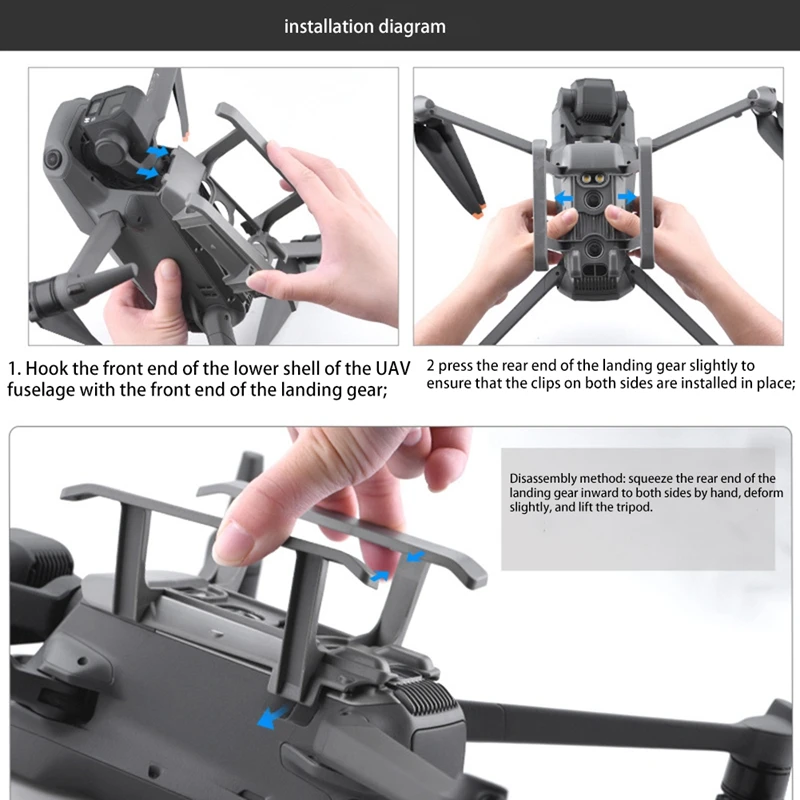 installation diagram

1. Hook the front end of the lower shell of the UAV fuselage with the front end of the landing gear;

2 press the rear end of the landing gear slightly to ensure that the clips on both sides are installed in place;

Disassembly method: squeeze the rear end of the landing gear inward to both sides by hand, deform slightly, and lift the tripod.