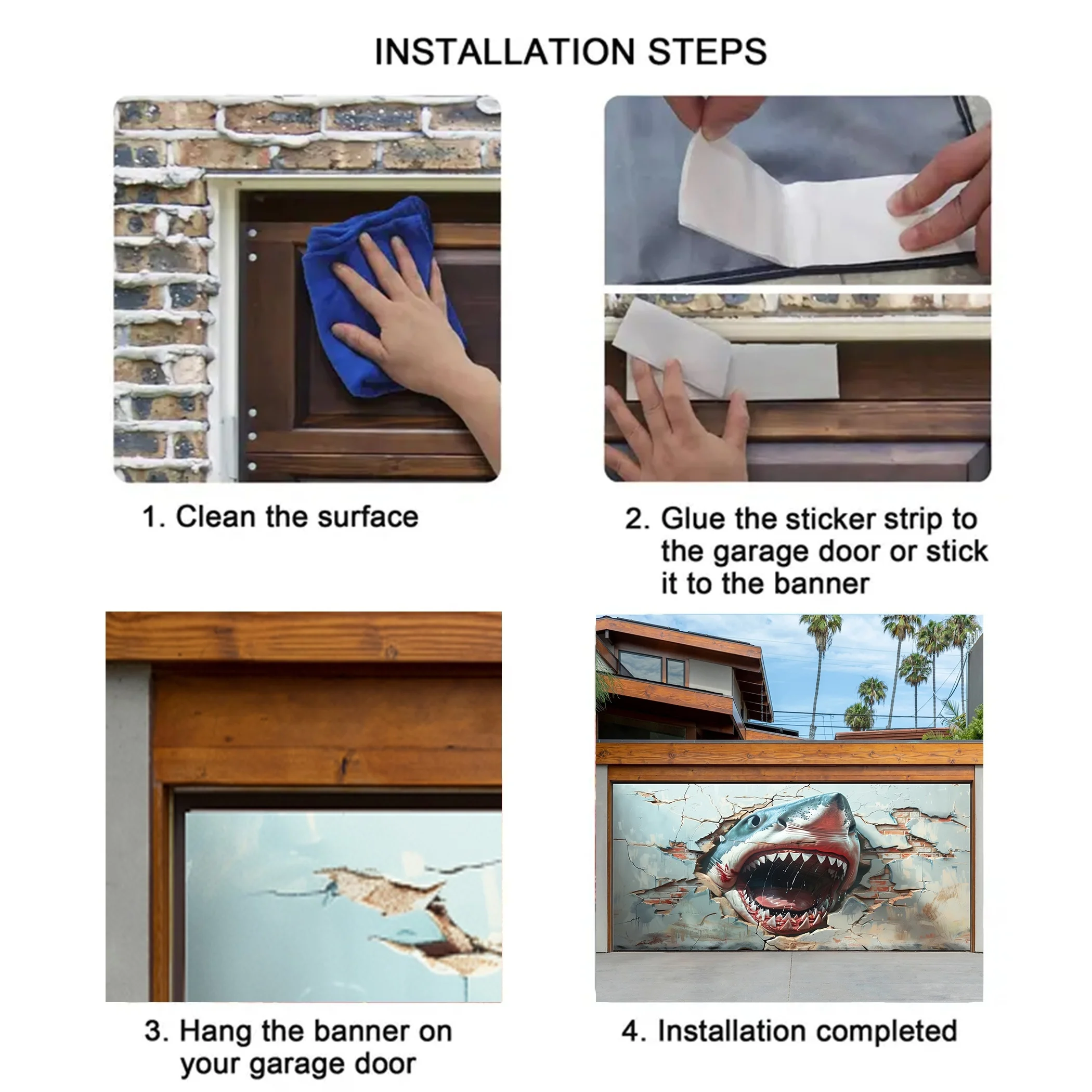 INSTALLATION STEPS

1. Clean the surface

2. Glue the sticker strip to the garage door or stick it to the banner

3. Hang the banner on your garage door

4. Installation completed