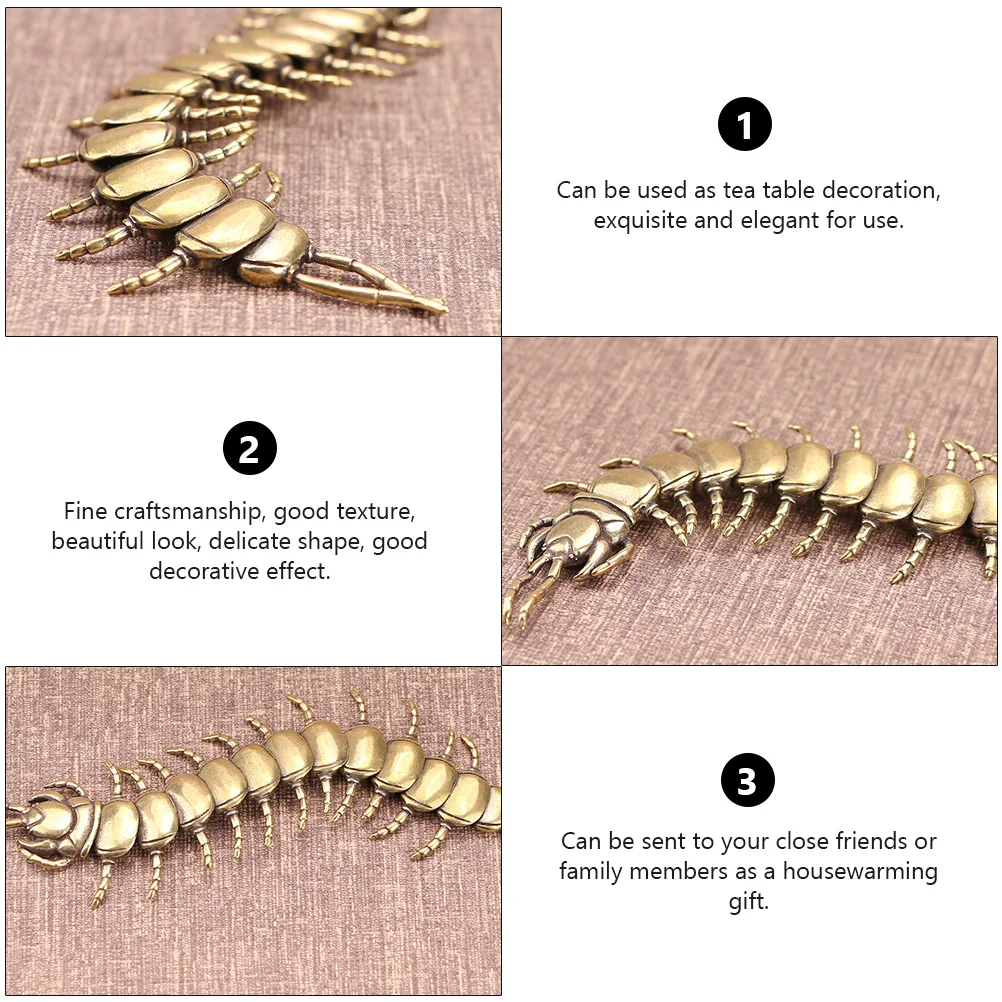 1

Can be used as tea table decoration, exquisite and elegant for use.

2

Fine craftsmanship, good texture, beautiful look, delicate shape, good decorative effect.

3

Can be sent to your close friends or family members as a housewarming gift.