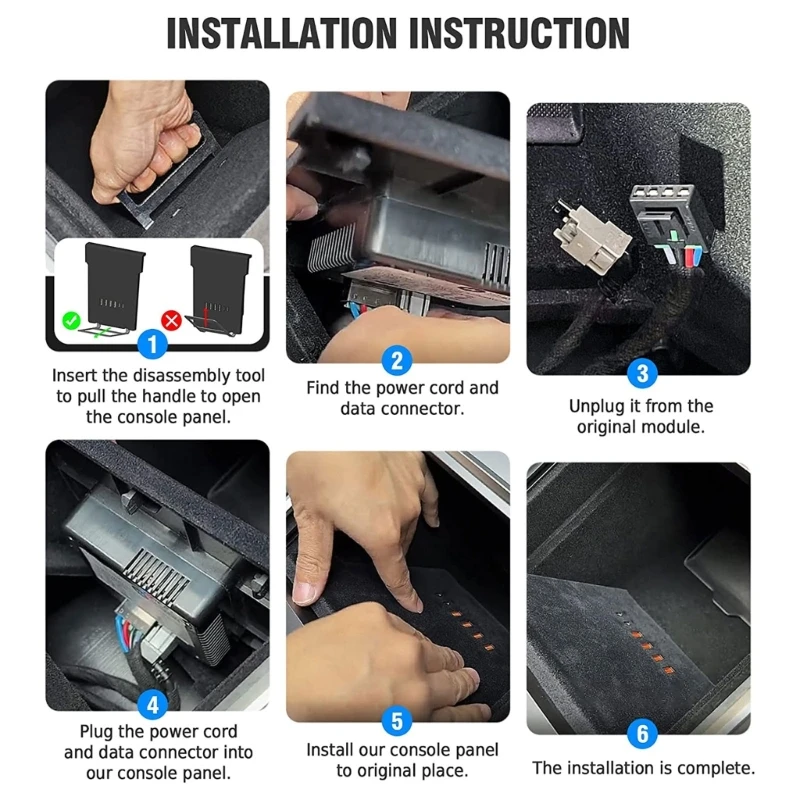 INSTALLATION INSTRUCTION

1
Insert the disassembly tool to pull the handle to open the console panel.

2
Find the power cord and data connector.

3
Unplug it from the original module.

4
Plug the power cord and data connector into our console panel.

5
Install our console panel to original place.

6
The installation is complete.