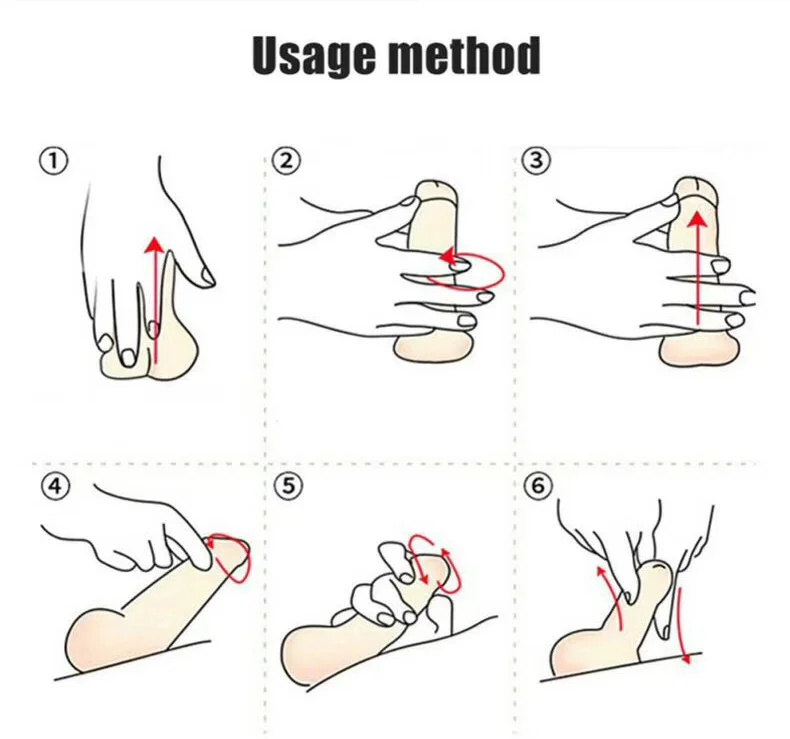 Usage method

①

②

③

④

⑤

⑥