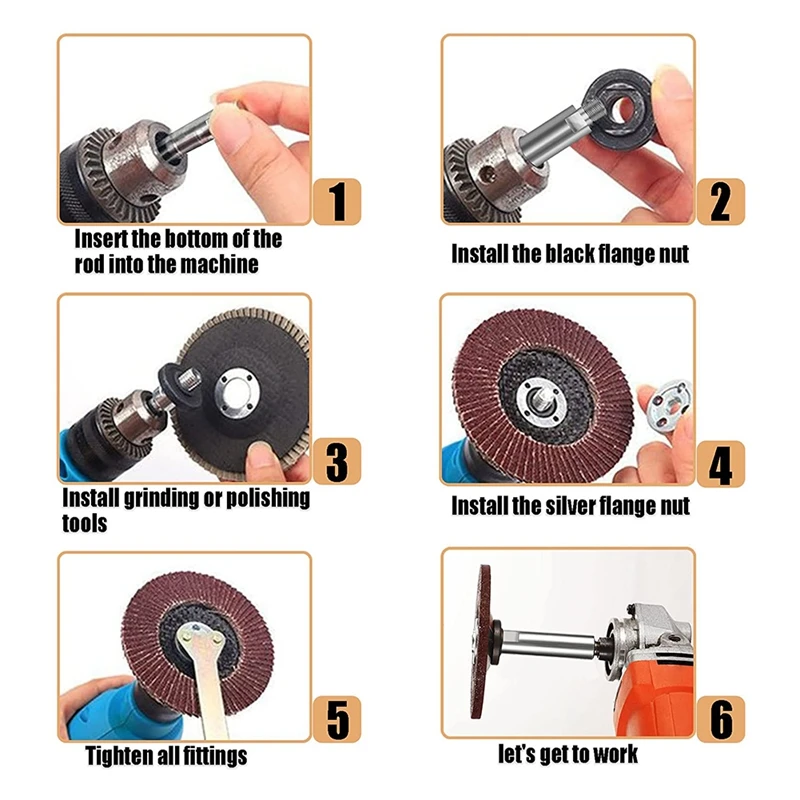 1
Insert the bottom of the rod into the machine

2
Install the black flange nut

3
Install grinding or polishing tools

4
Install the silver flange nut

5
Tighten all fittings

6
let's get to work