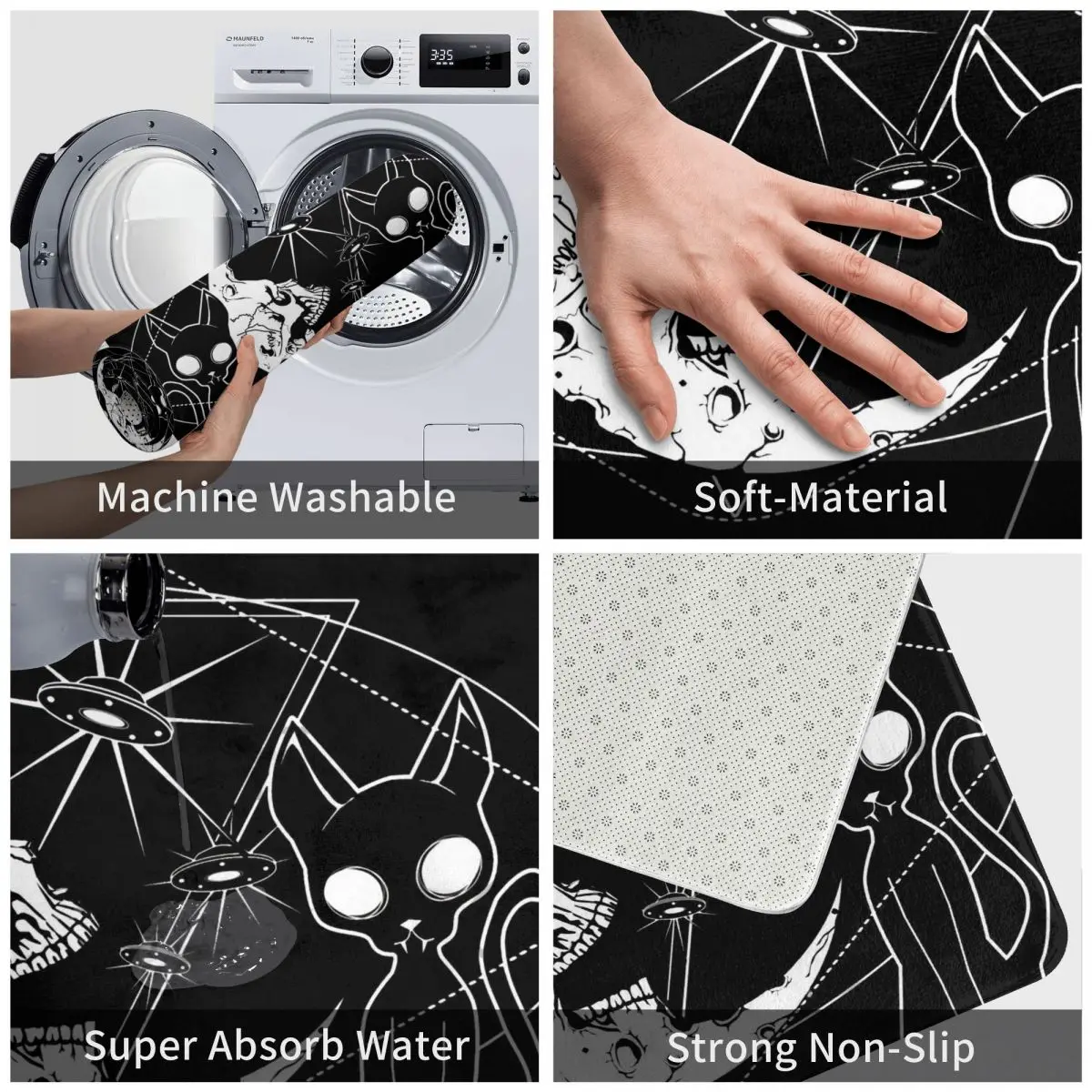 MAUNFELD

3:35

Machine Washable

Soft-Material

Super Absorb Water

Strong Non-Slip