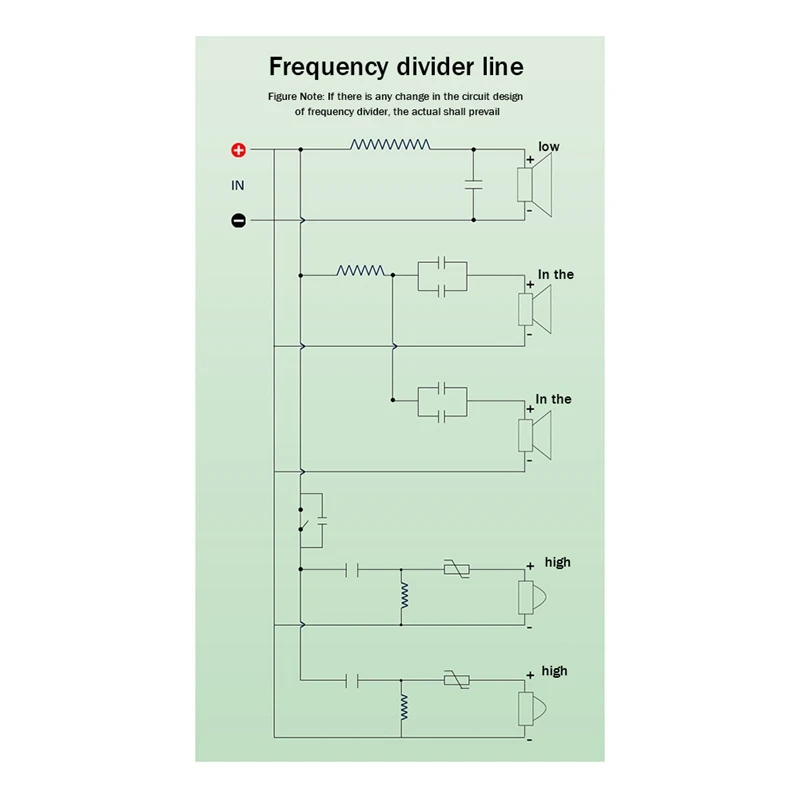 Frequency divider line

Figure Note: If there is any change in the circuit design of frequency divider, the actual shall prevail

+
IN
-

low
+
-

In the
+
-

In the
+
-

+ high
-

+ high
-