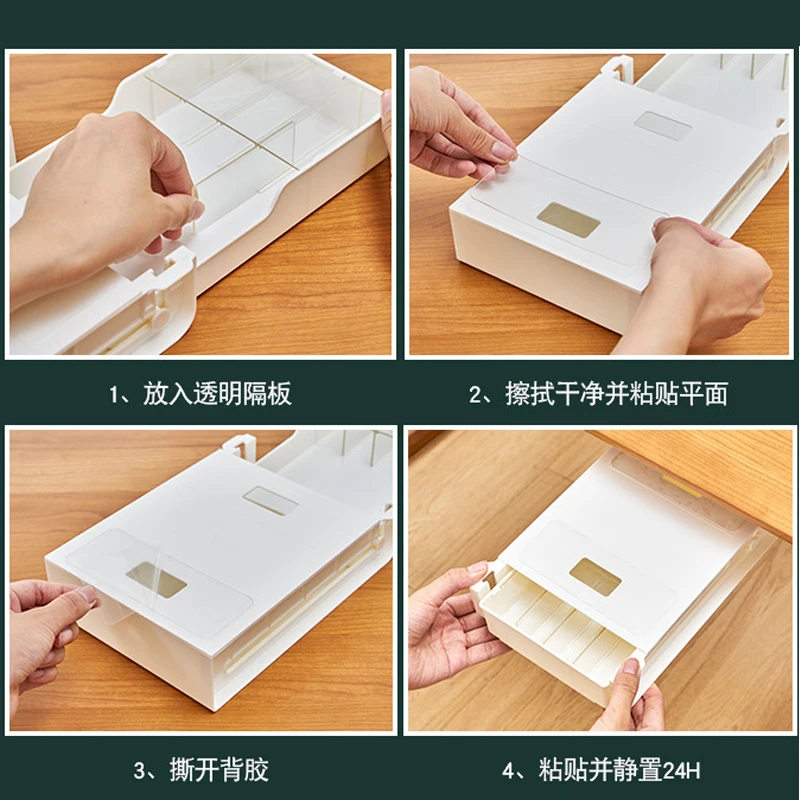 1、放入透明隔板

2、擦拭干净并粘贴平面

3、撕开背胶

4、粘贴并静置24H