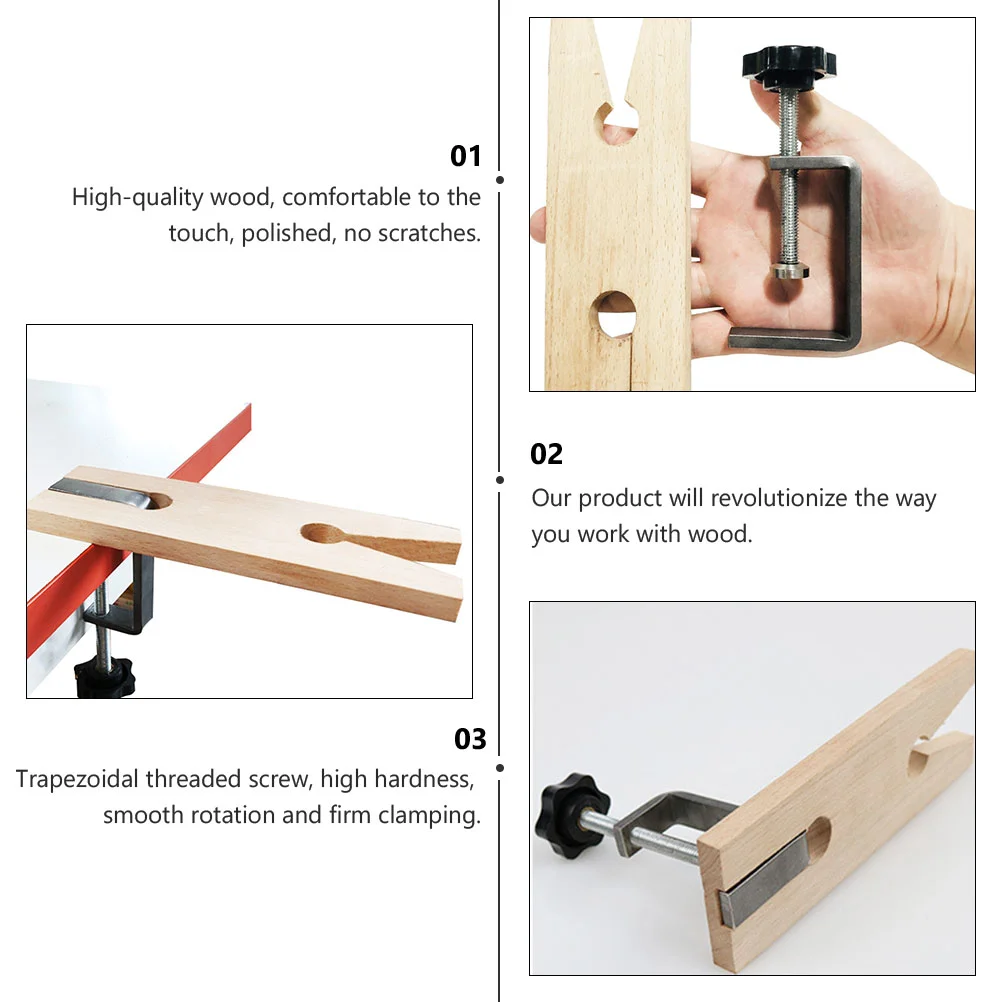 01
High-quality wood, comfortable to the touch, polished, no scratches.

02
Our product will revolutionize the way you work with wood.

03
Trapezoidal threaded screw, high hardness, smooth rotation and firm clamping.