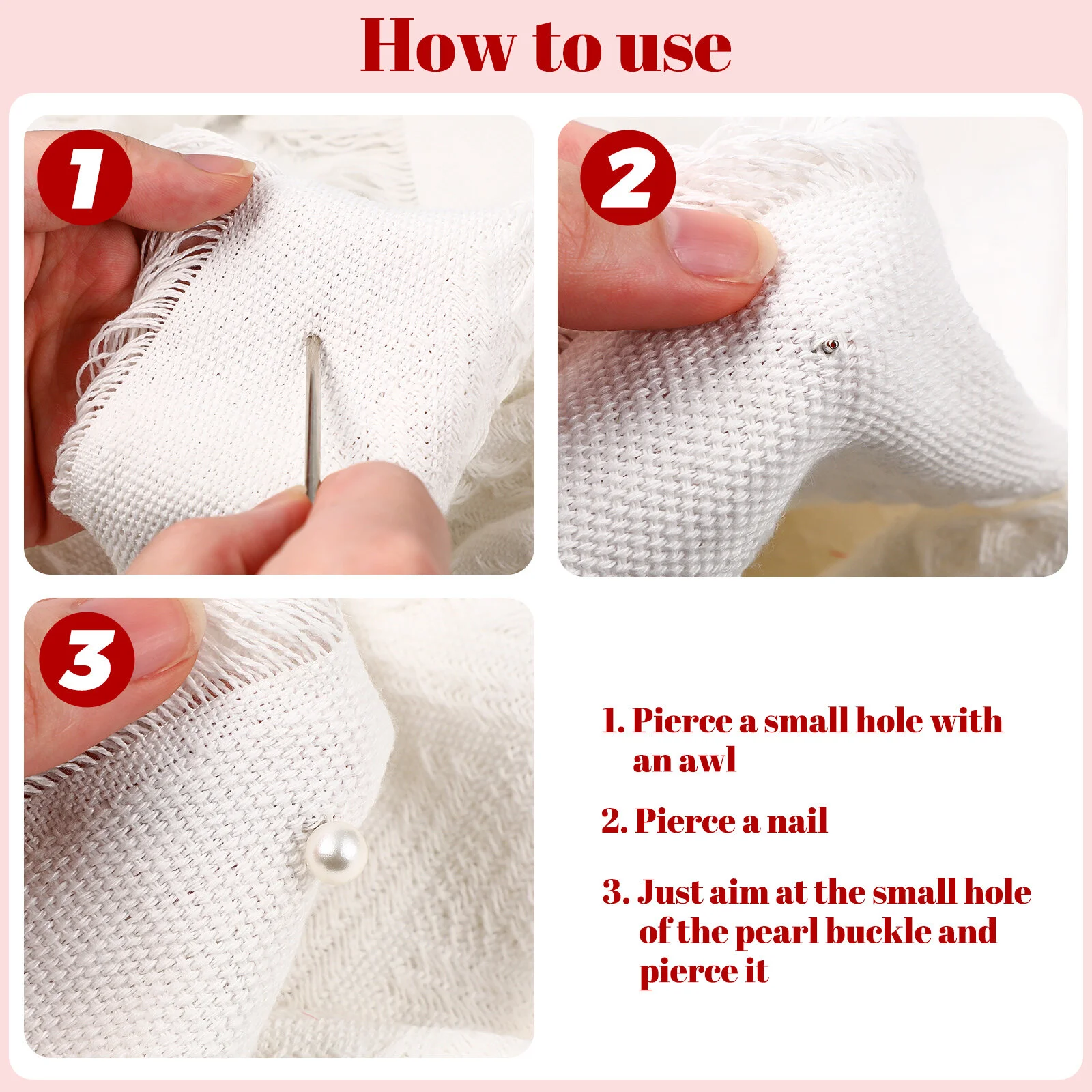 How to use

1

2

3

1. Pierce a small hole with an awl

2. Pierce a nail

3. Just aim at the small hole of the pearl buckle and pierce it