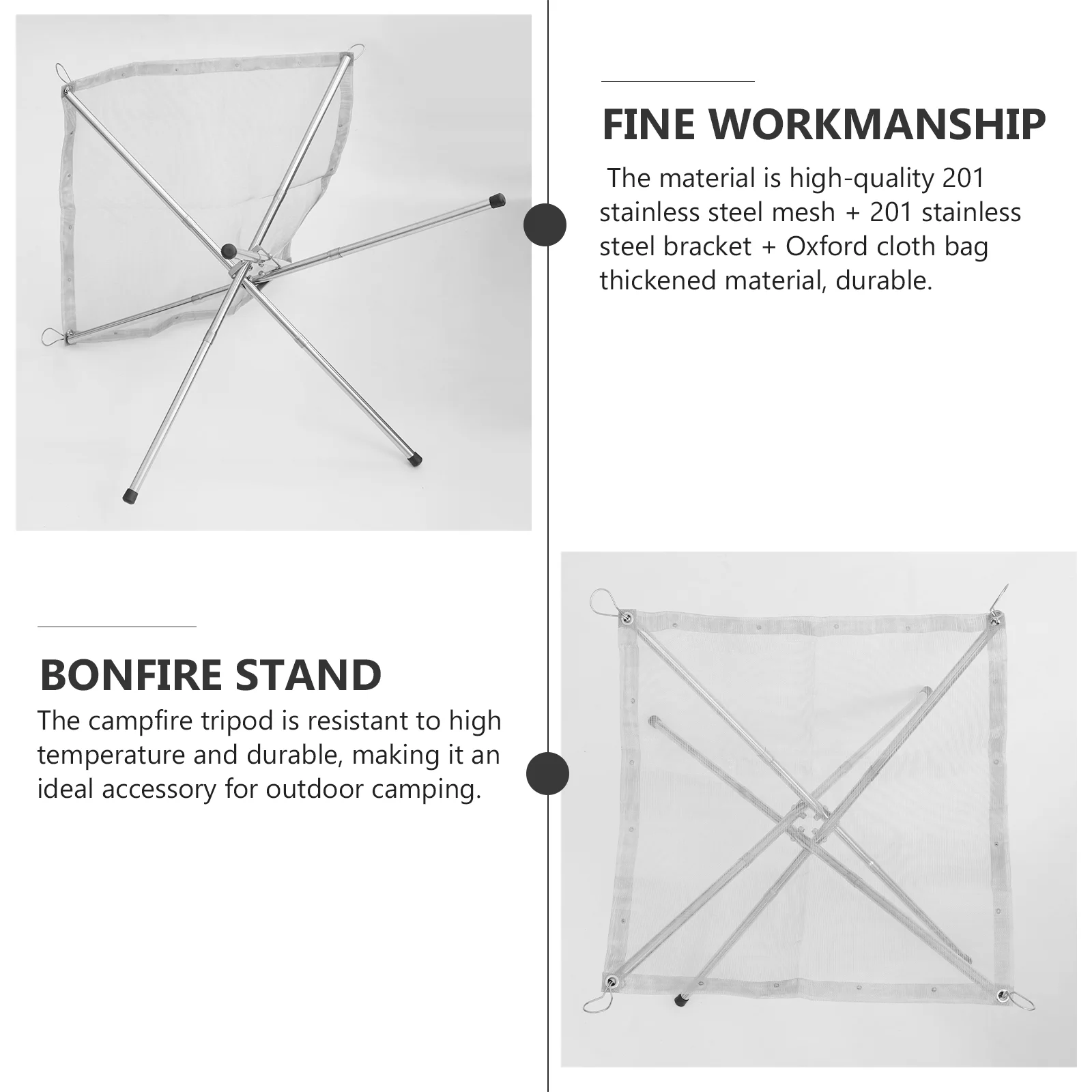 FINE WORKMANSHIP

The material is high-quality 201 stainless steel mesh + 201 stainless steel bracket + Oxford cloth bag thickened material, durable.

BONFIRE STAND

The campfire tripod is resistant to high temperature and durable, making it an ideal accessory for outdoor camping.