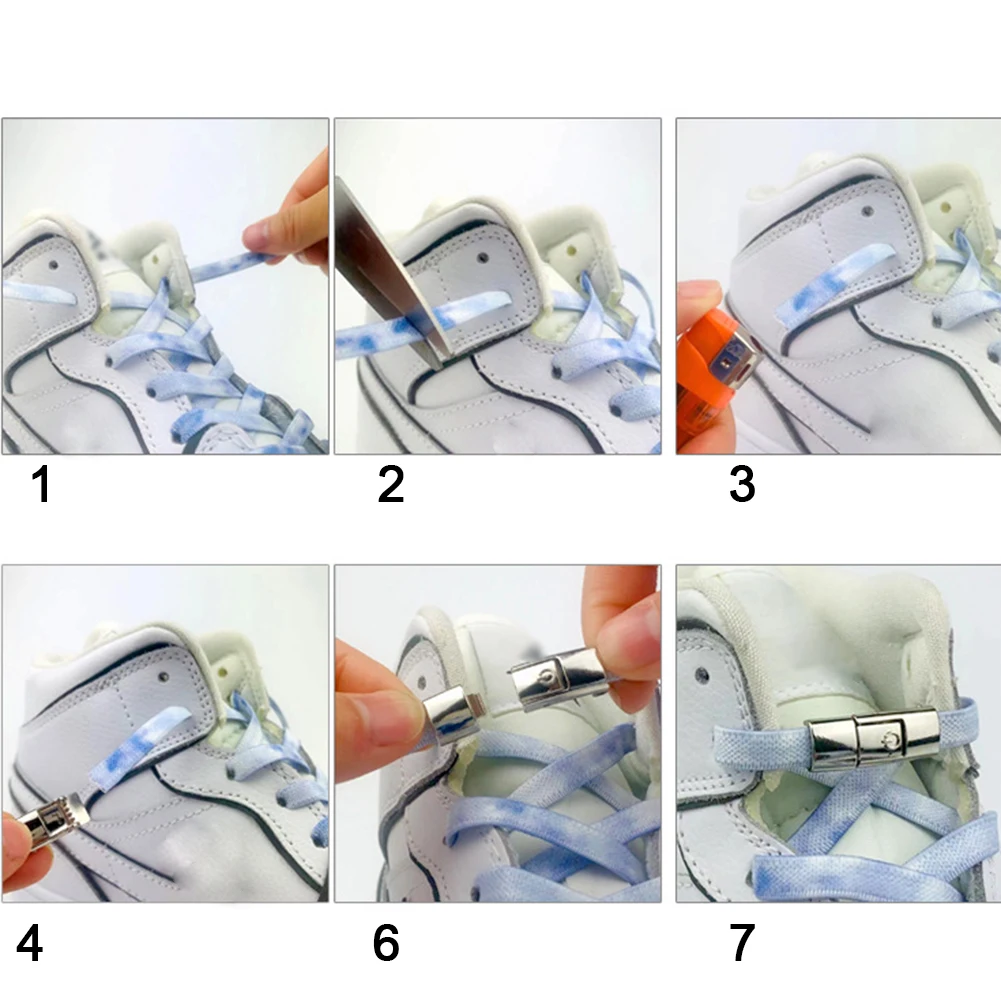 1

2

3

4

6

7