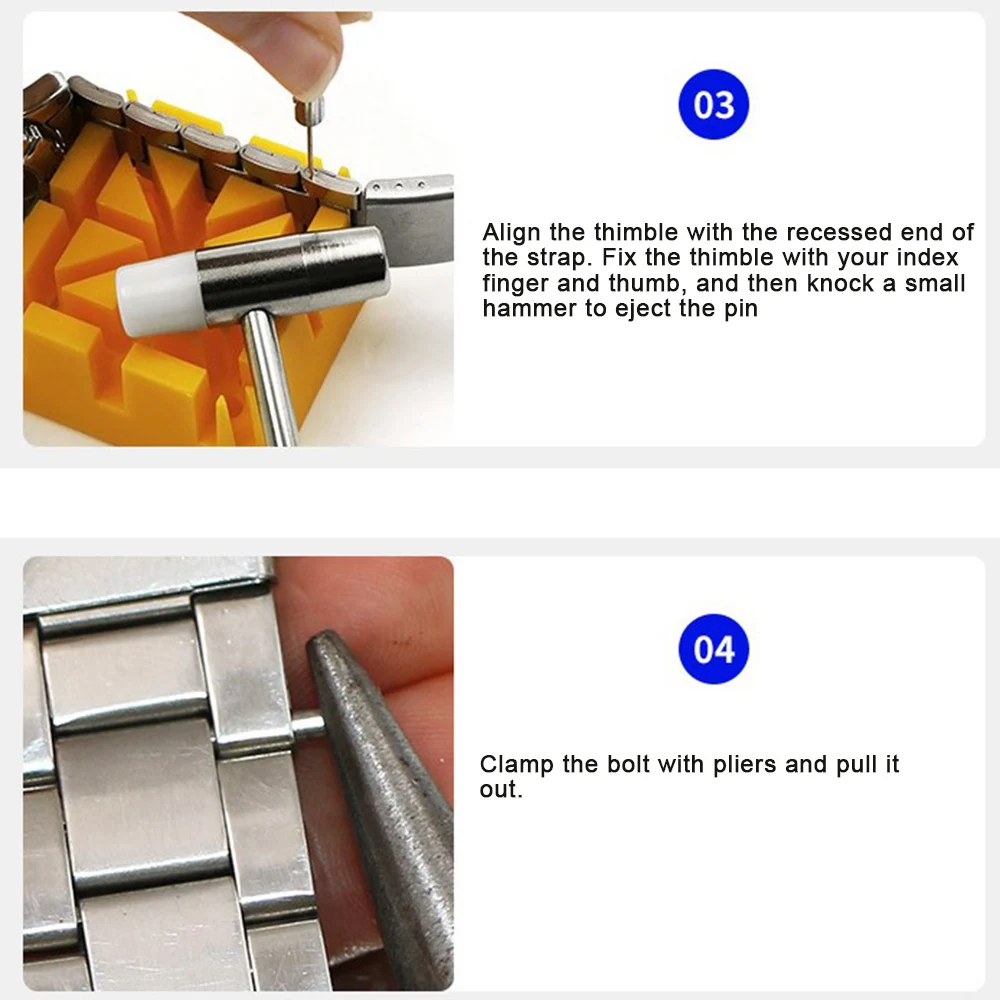 03

Align the thimble with the recessed end of the strap. Fix the thimble with your index finger and thumb, and then knock a small hammer to eject the pin

04

Clamp the bolt with pliers and pull it out.