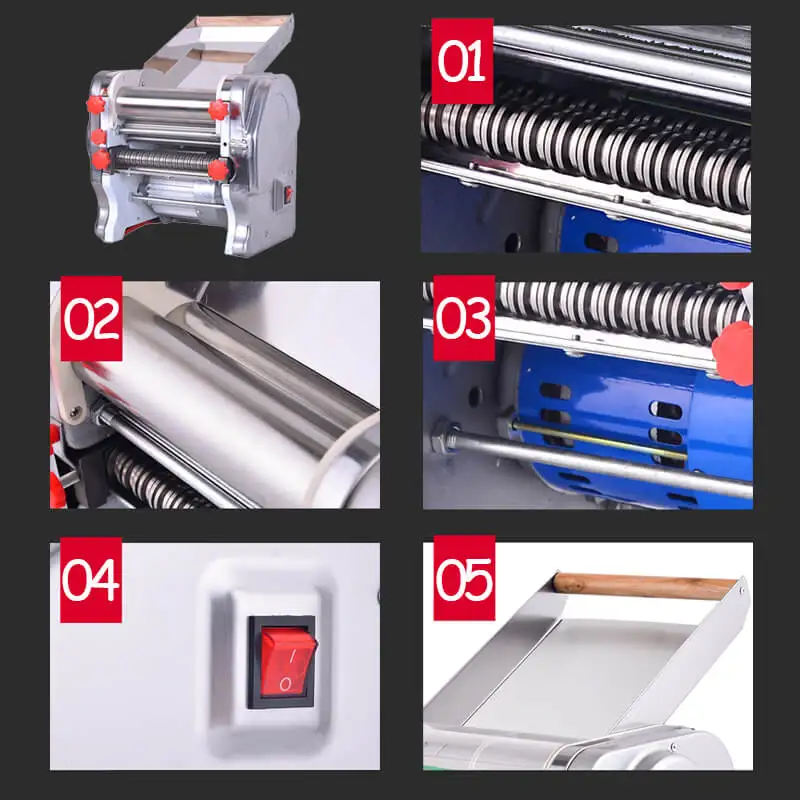 01

02

03

04

I
O

05