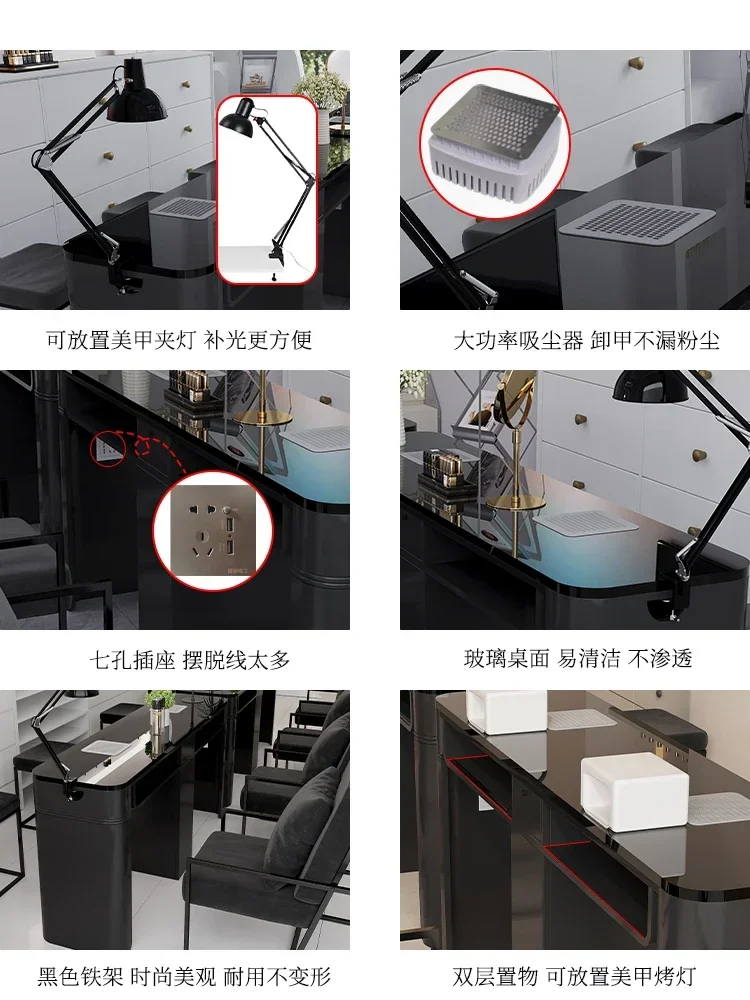 可放置美甲夹灯 补光更方便

大功率吸尘器 卸甲不漏粉尘

七孔插座 摆脱线太多

玻璃桌面 易清洁 不渗透

黑色铁架 时尚美观 耐用不变形

双层置物 可放置美甲烤灯